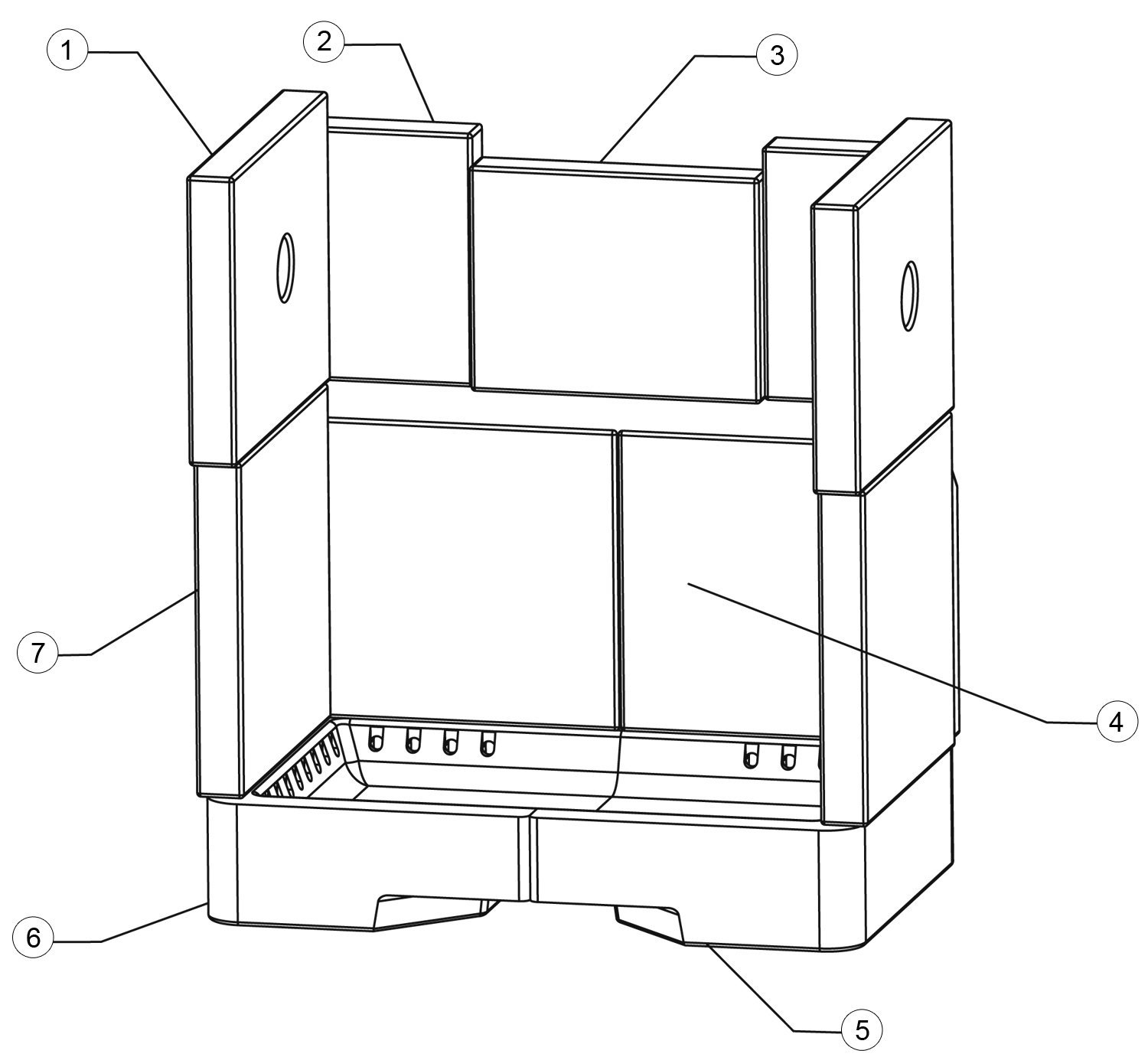 1
2
3
7
4
6
5