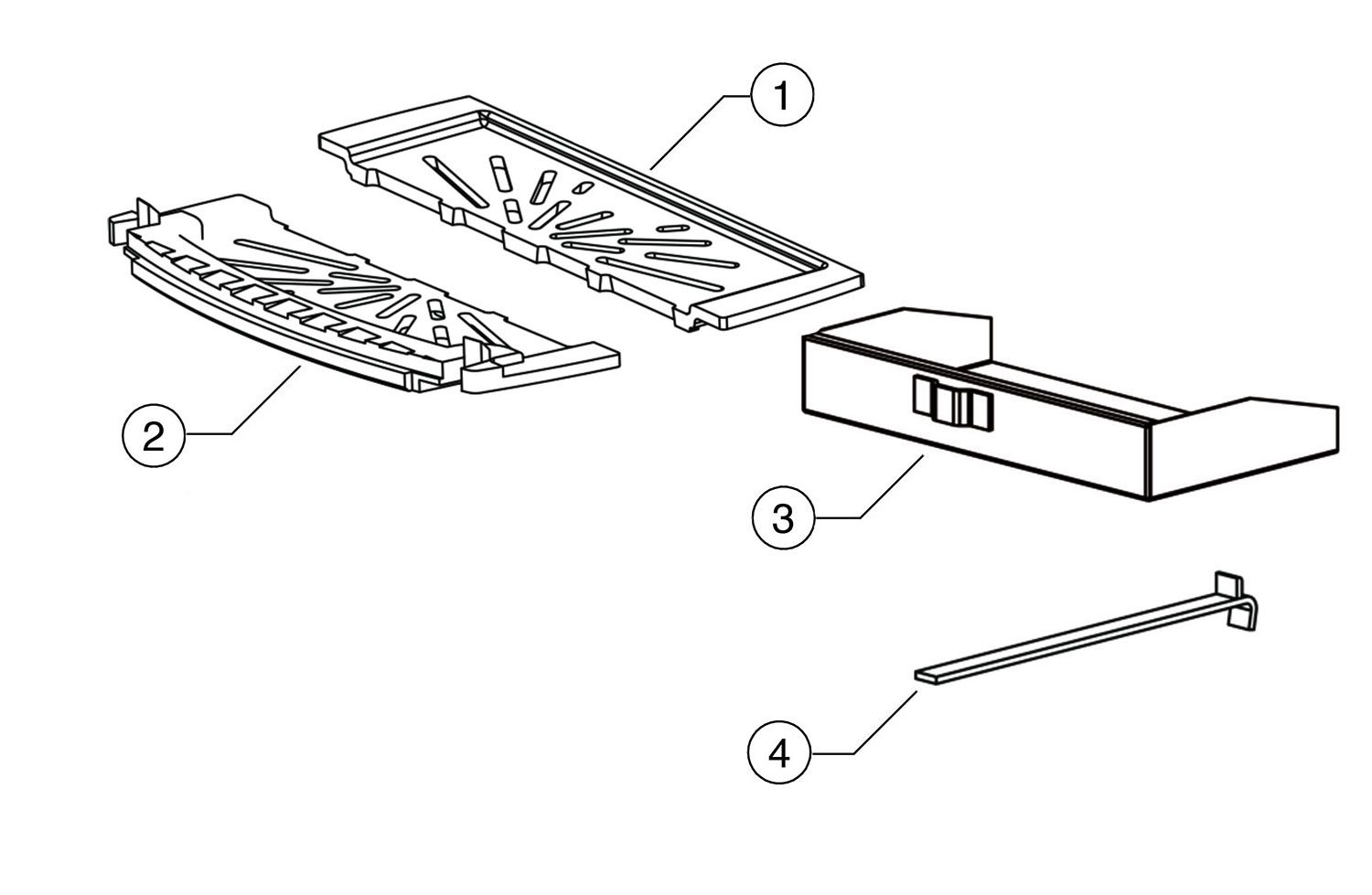 1
2
3
4