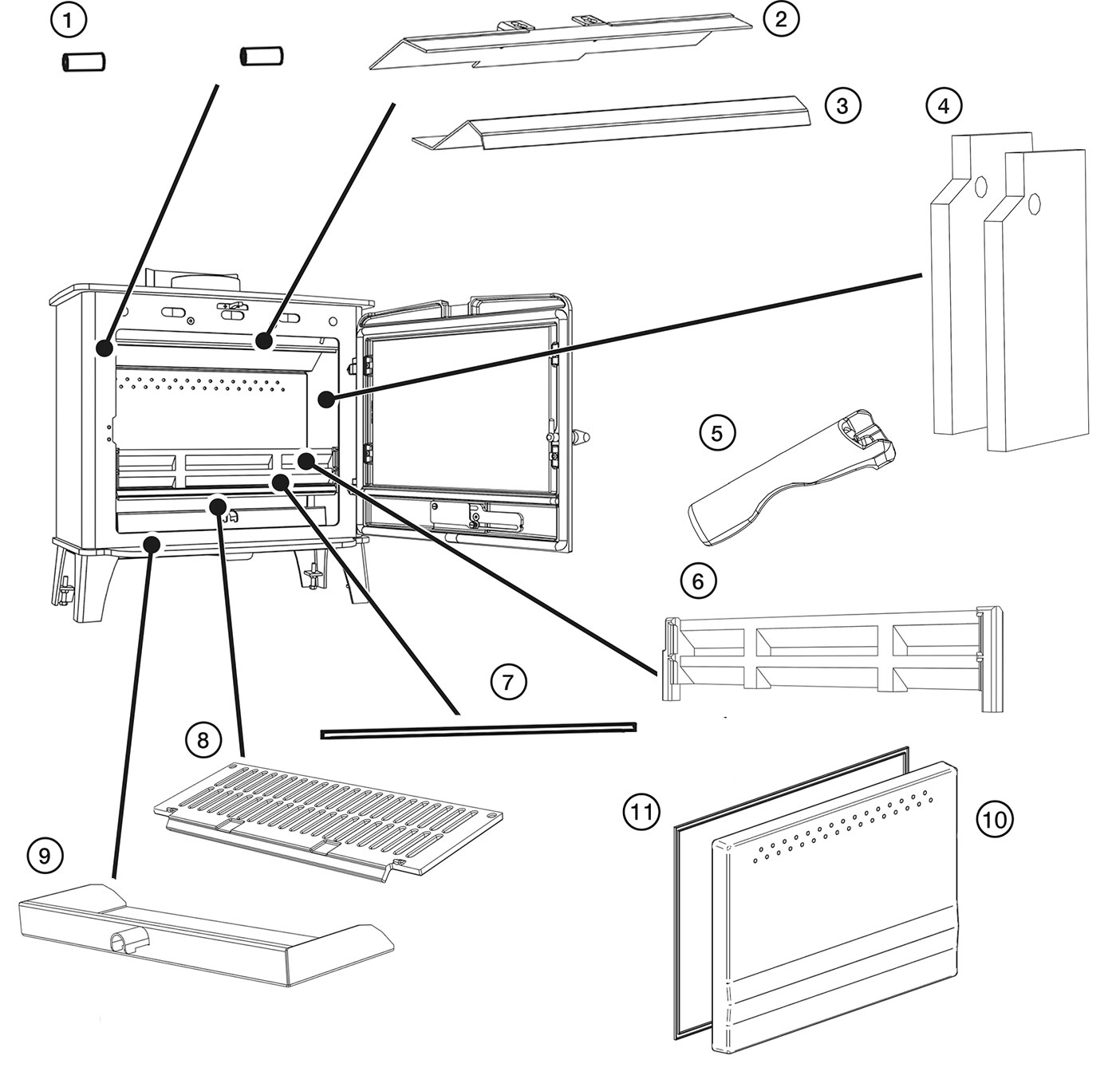 1
2
3
4
5
6
7
8
9
11
10