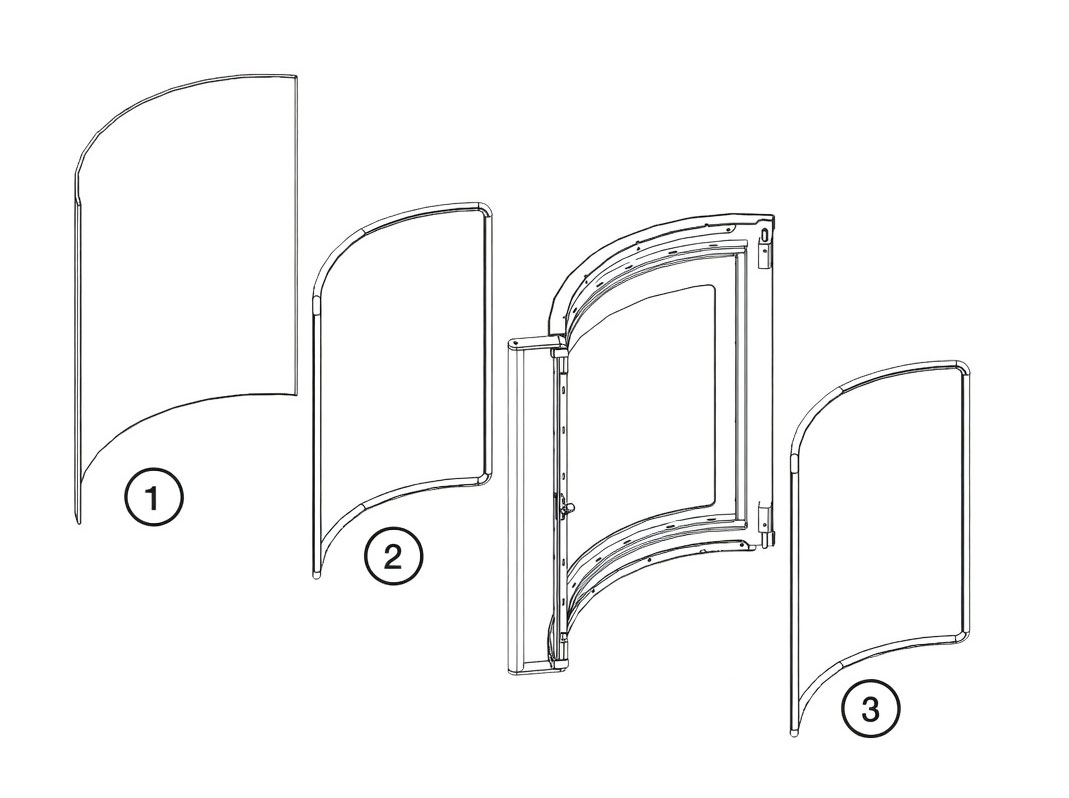 1

2

3