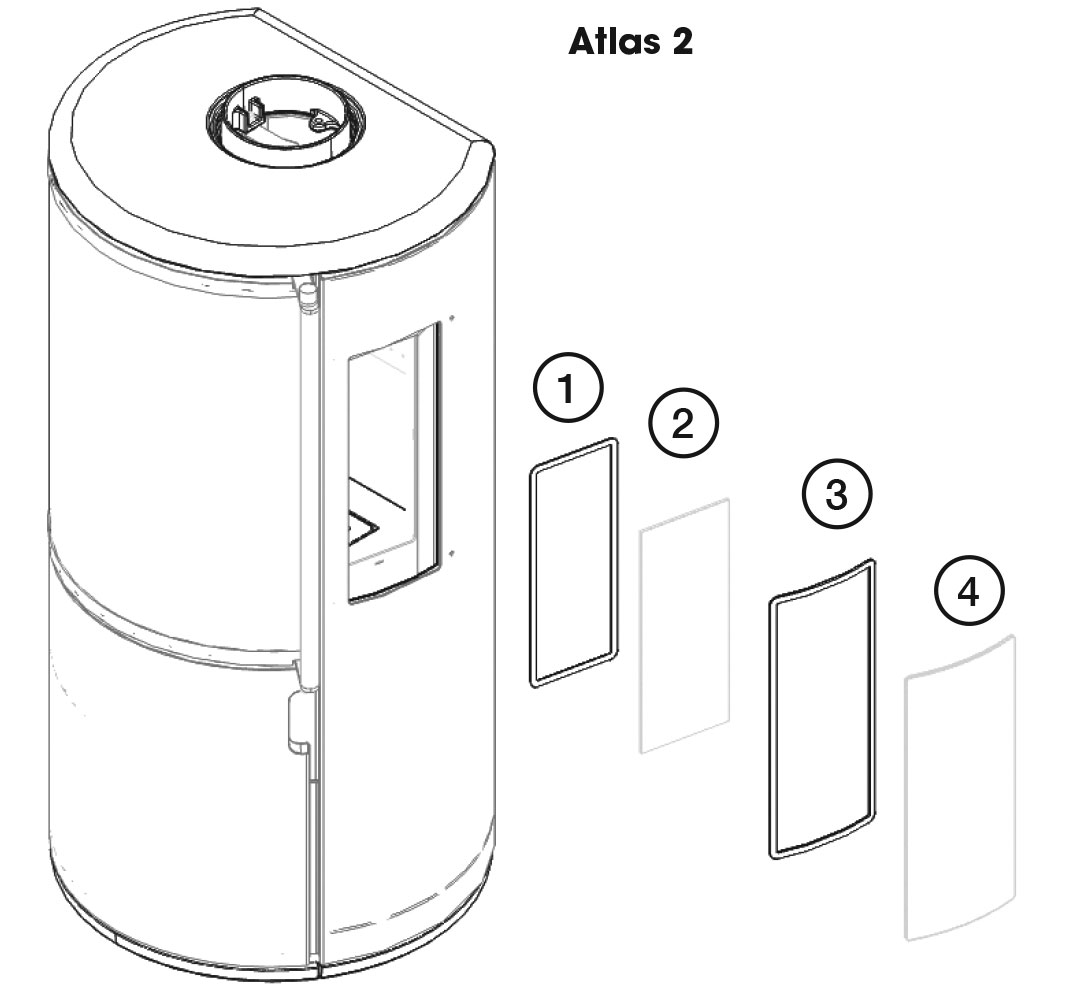 Atlas 2

1
2
3
4