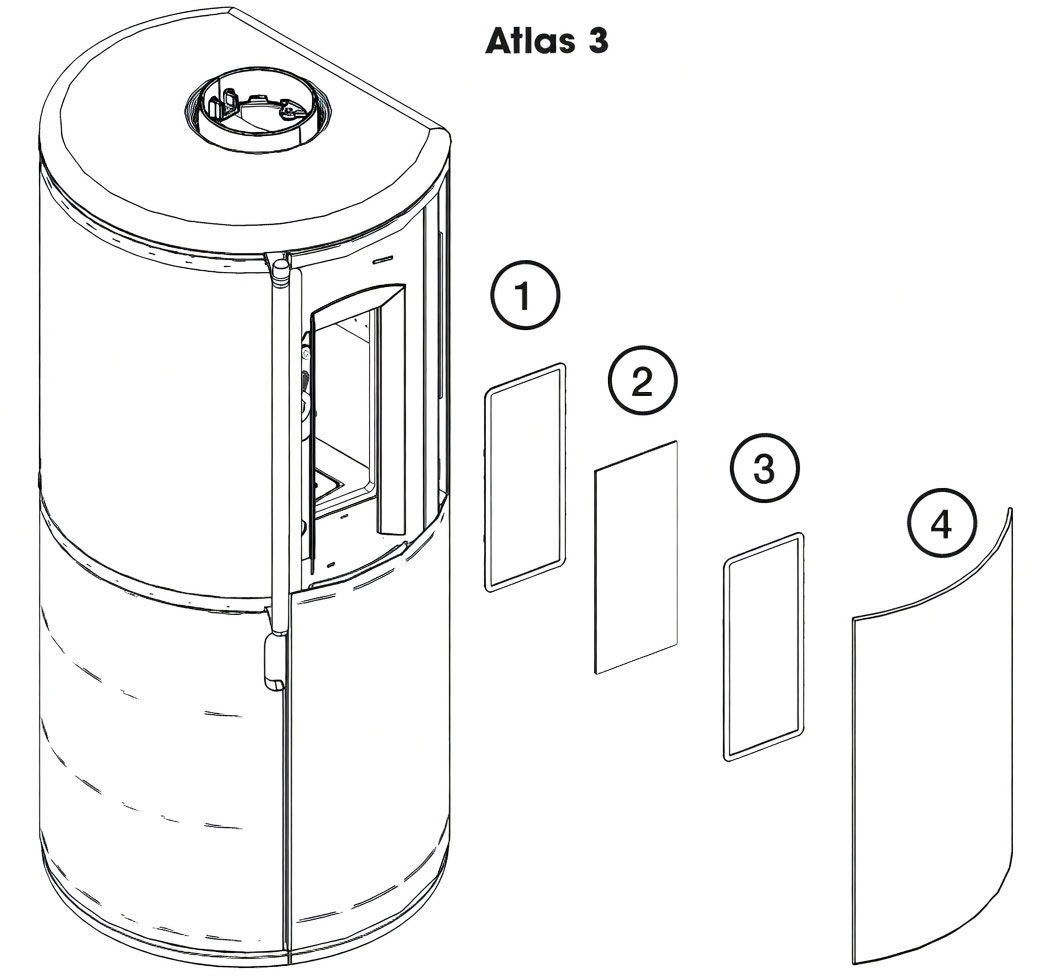 Atlas 3

1

2

3

4