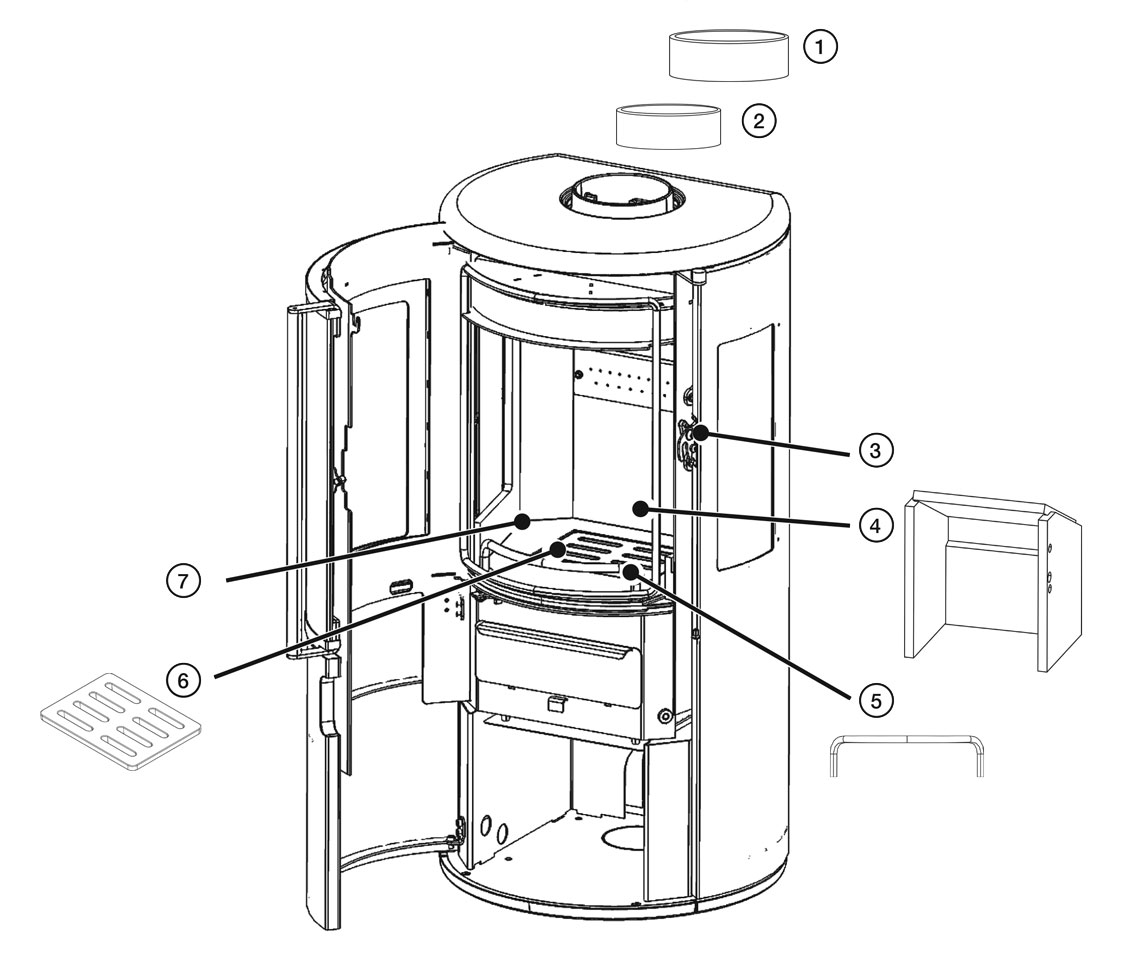 1
2
3
4
7
6
5