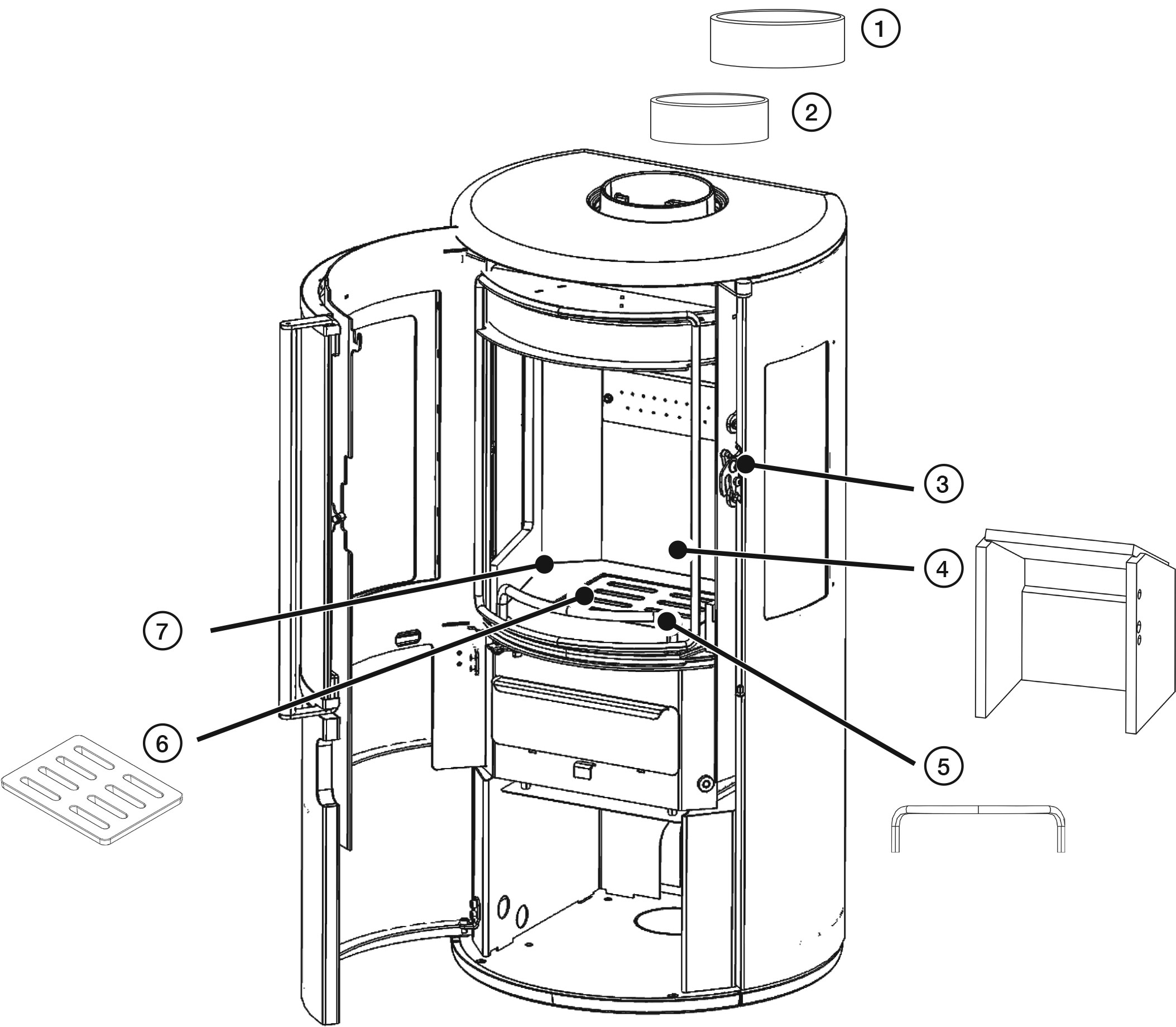 1
2
3
4
7
6
5