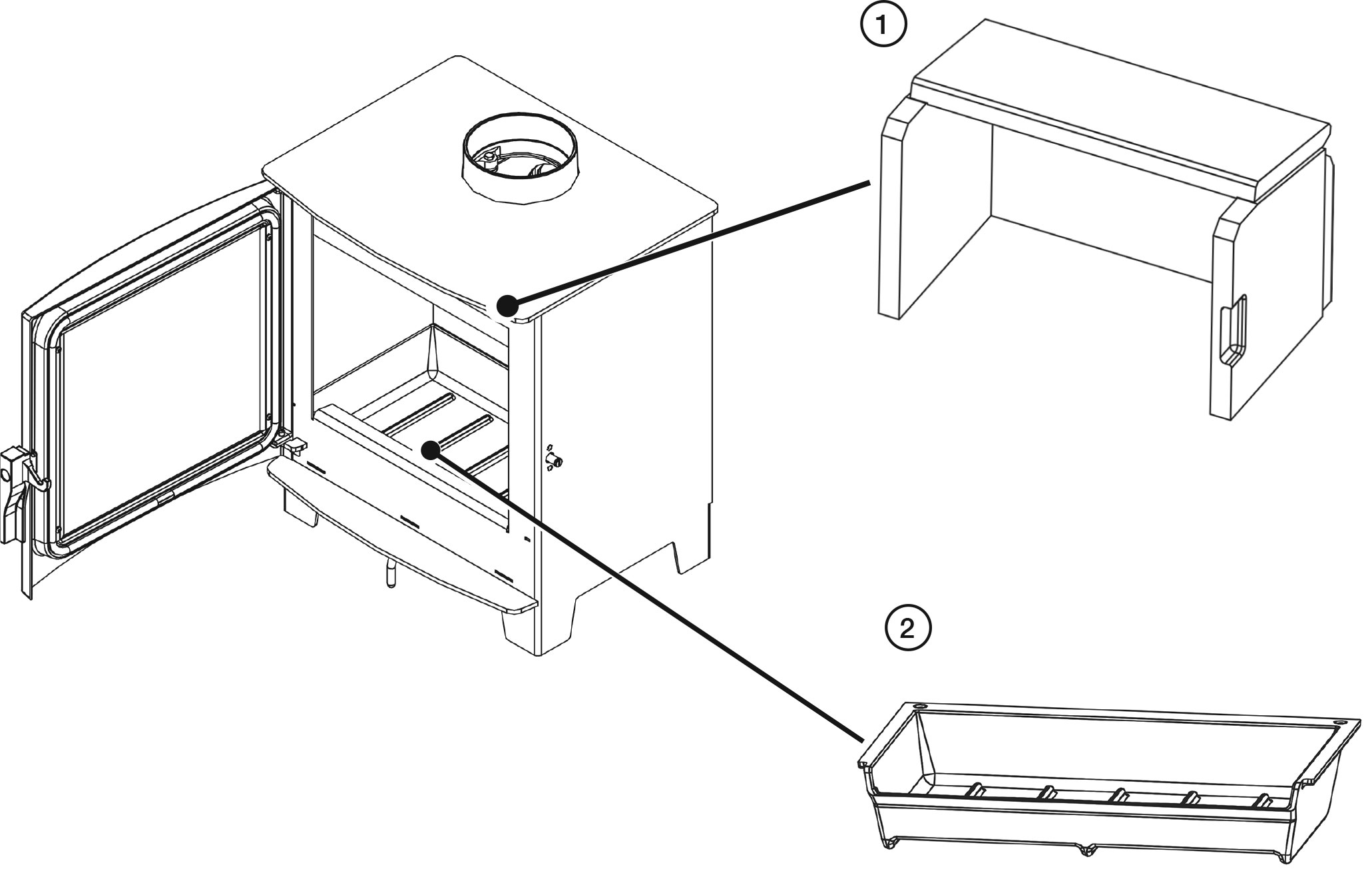 1

2