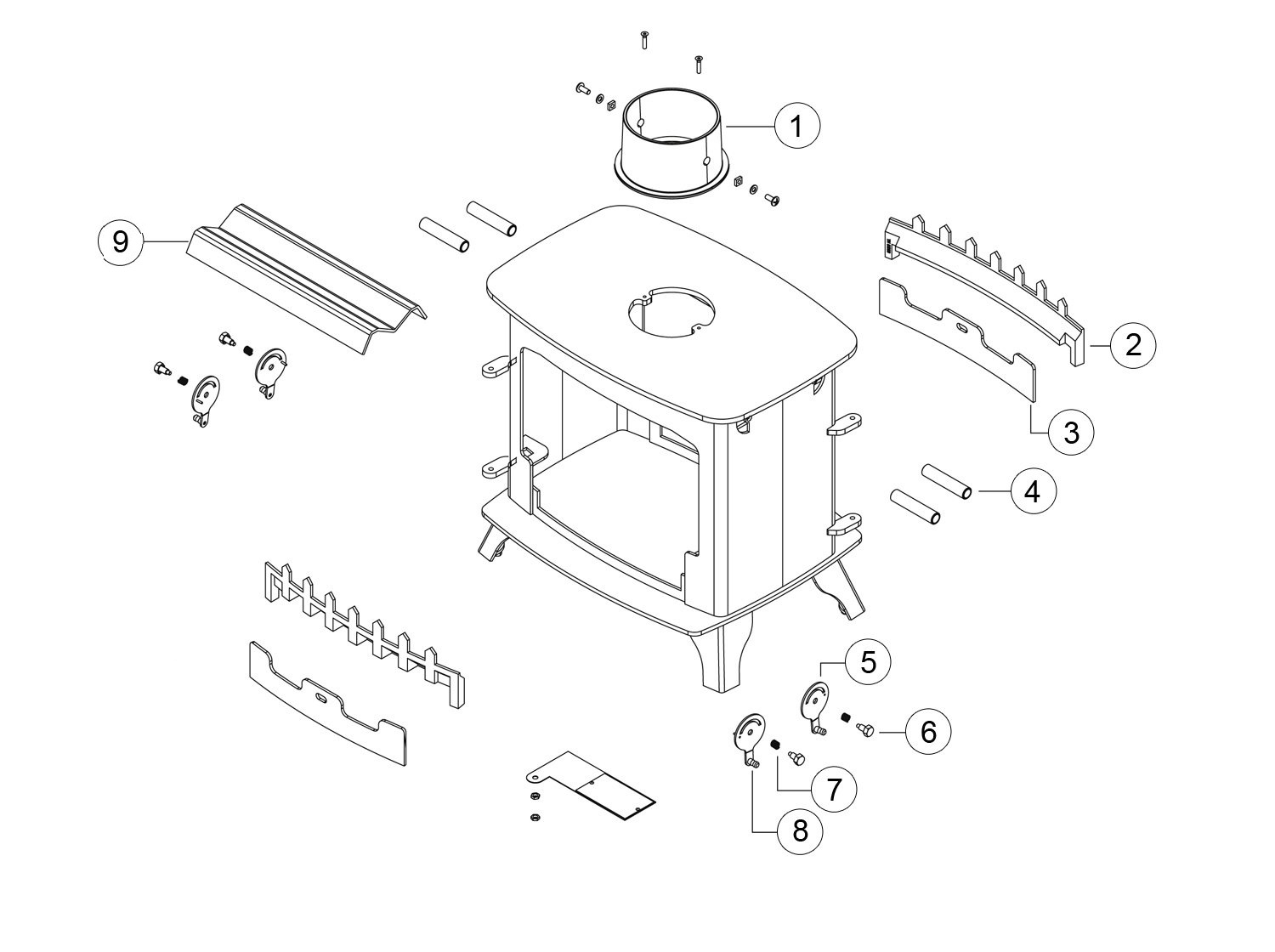 1
9
2
3
4
5
6
7
8