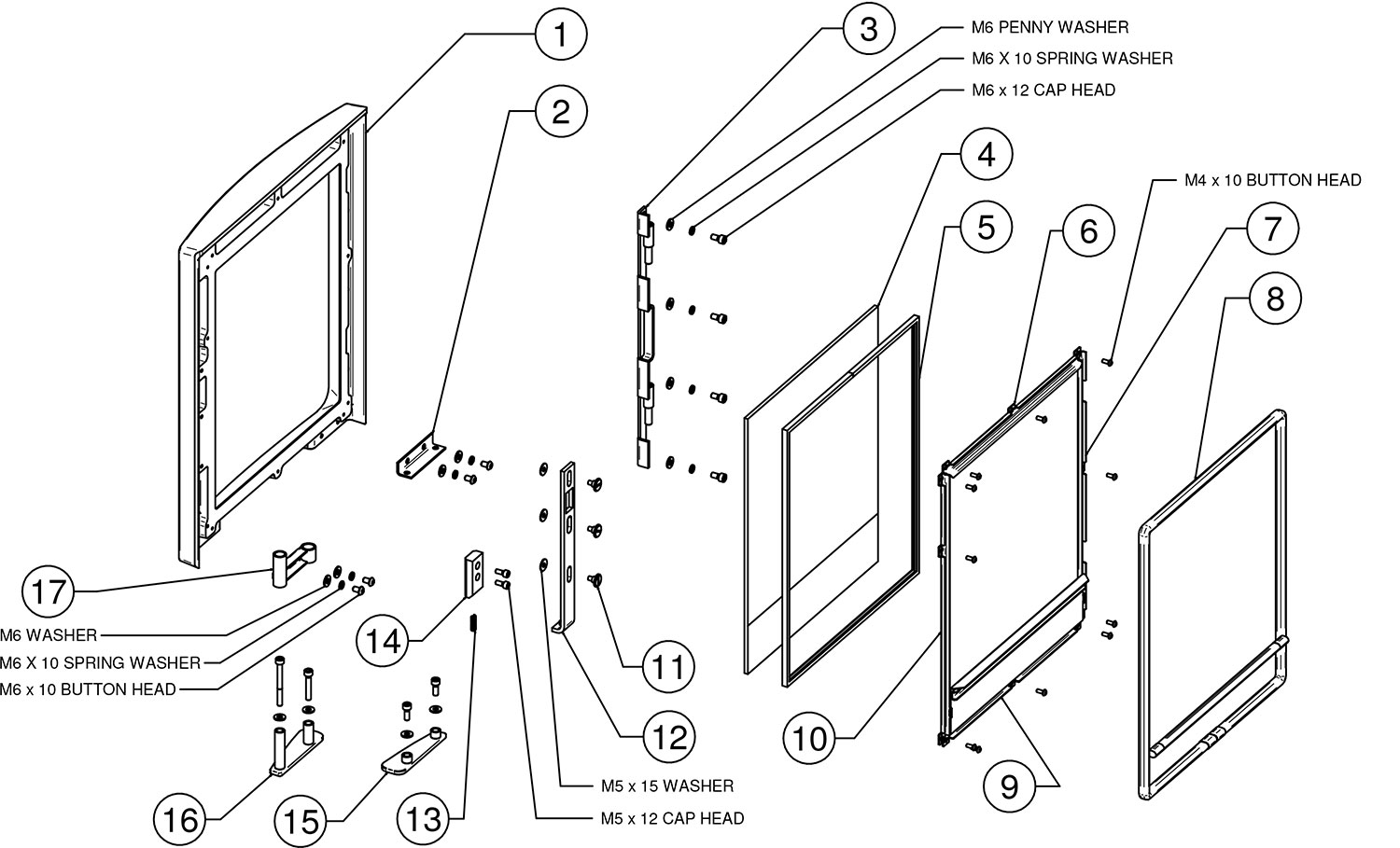 1
2
3
M6 PENNY WASHER
M6 X 10 SPRING WASHER
M6 x 12 CAP HEAD
4
5
6
M4 x 10 BUTTON HEAD
7
8
17
M6 WASHER
M6 X 10 SPRING WASHER
M6 x 10 BUTTON HEAD
14
11
12
10
9
16
15
13
M5 x 15 WASHER
M5 x 12 CAP HEAD