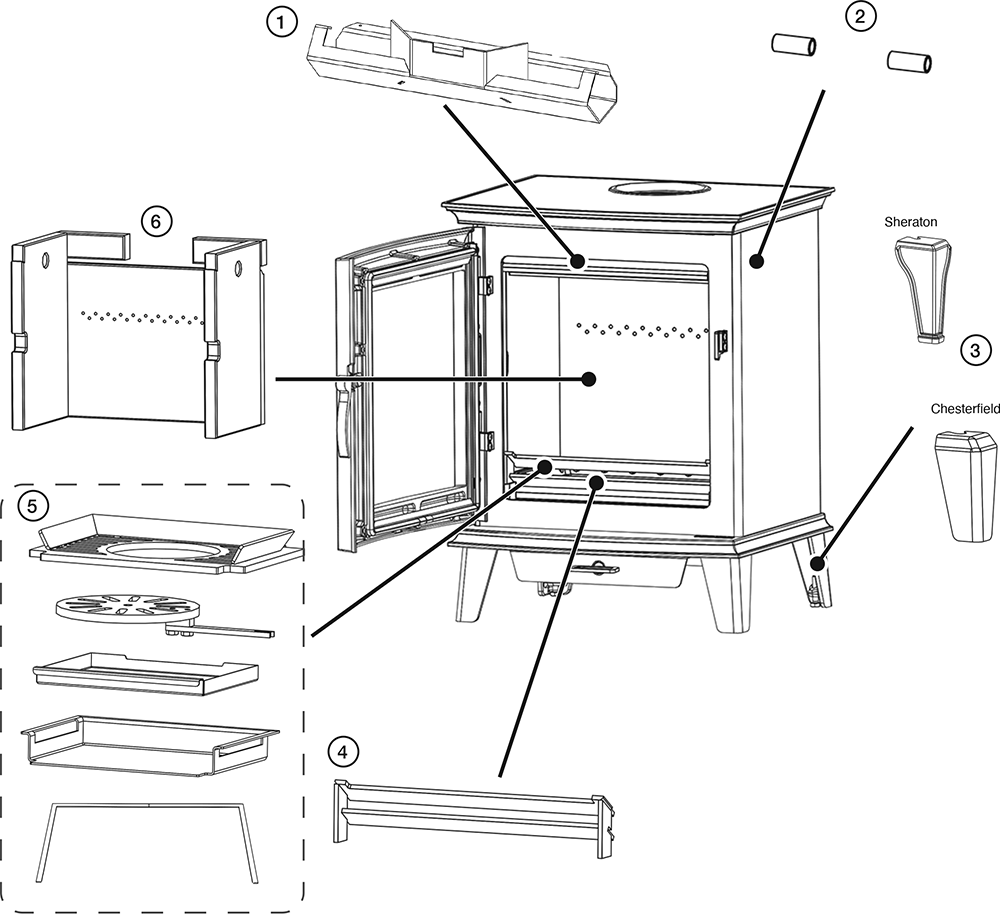 1

2

6

Sheraton

3

Chesterfield

5

4