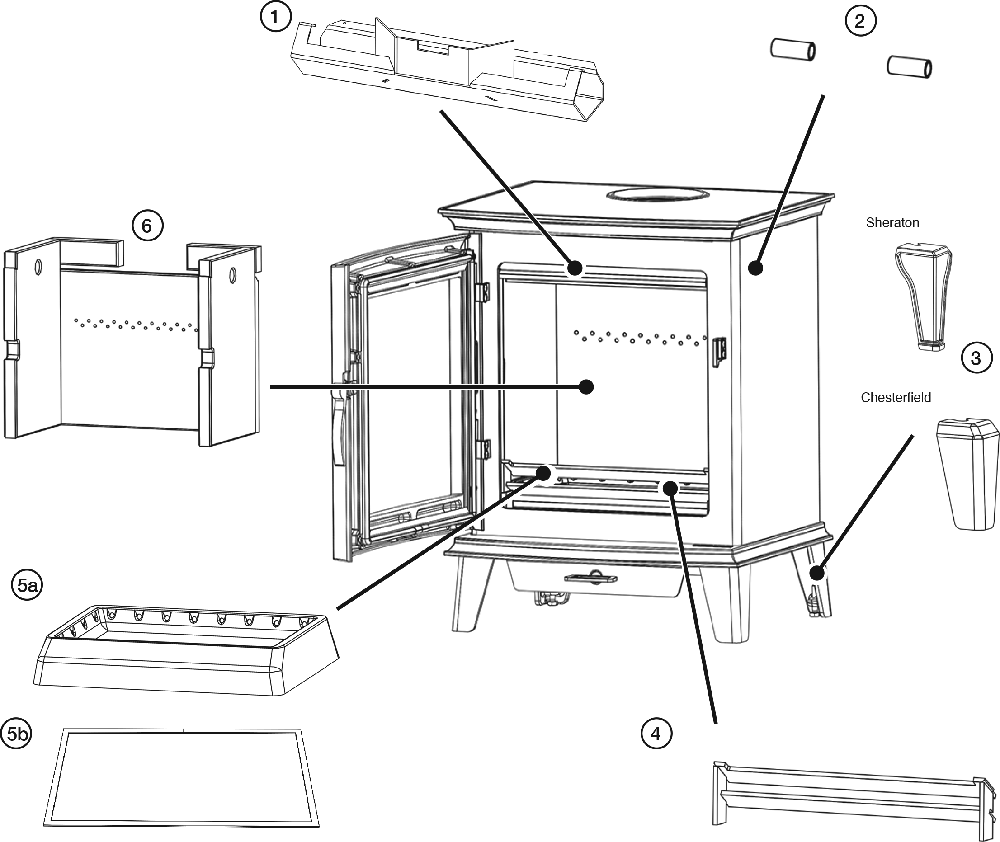 1

2

6

Sheraton

3

Chesterfield

5a

5b

4