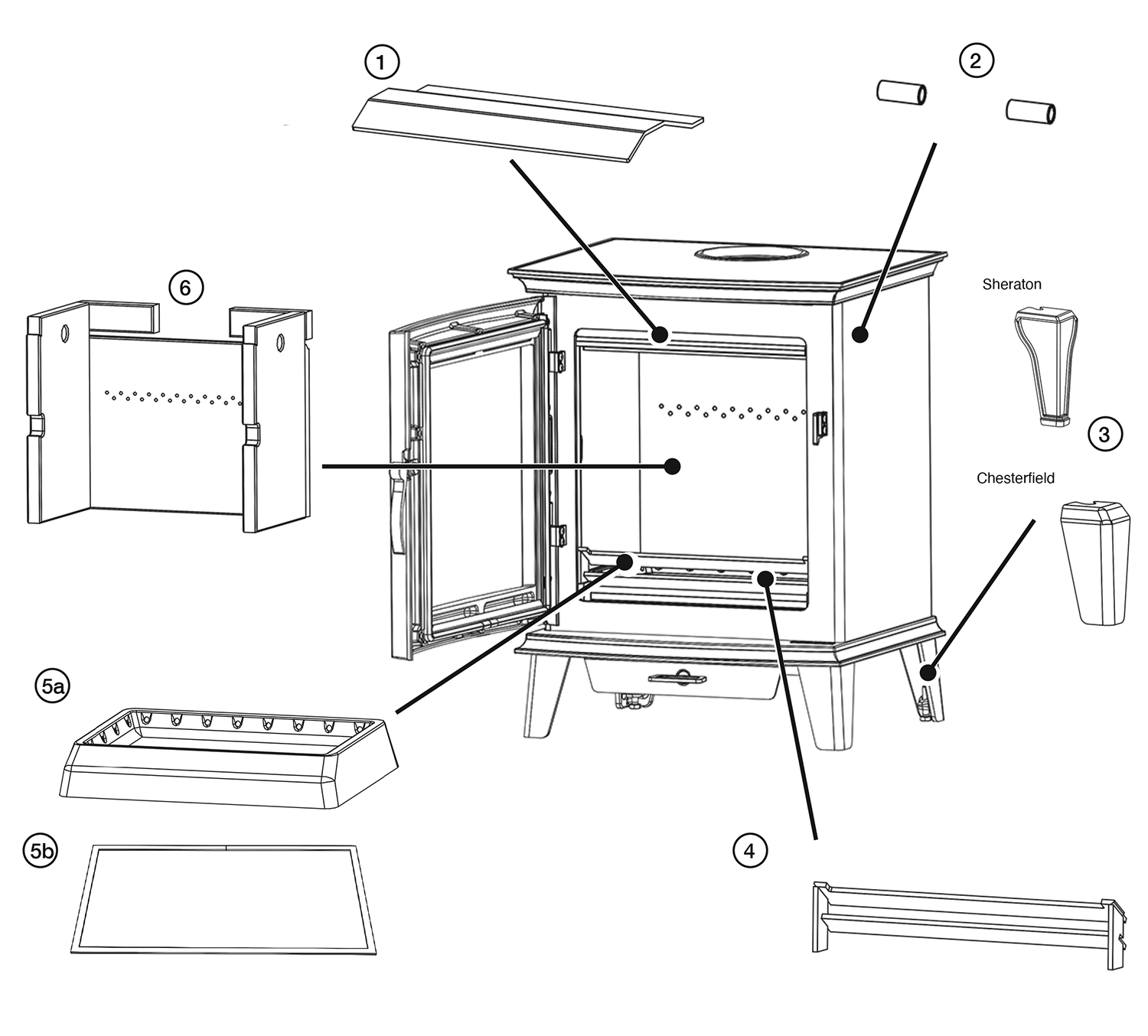 1

2

6

Sheraton

3

Chesterfield

5a

5b

4