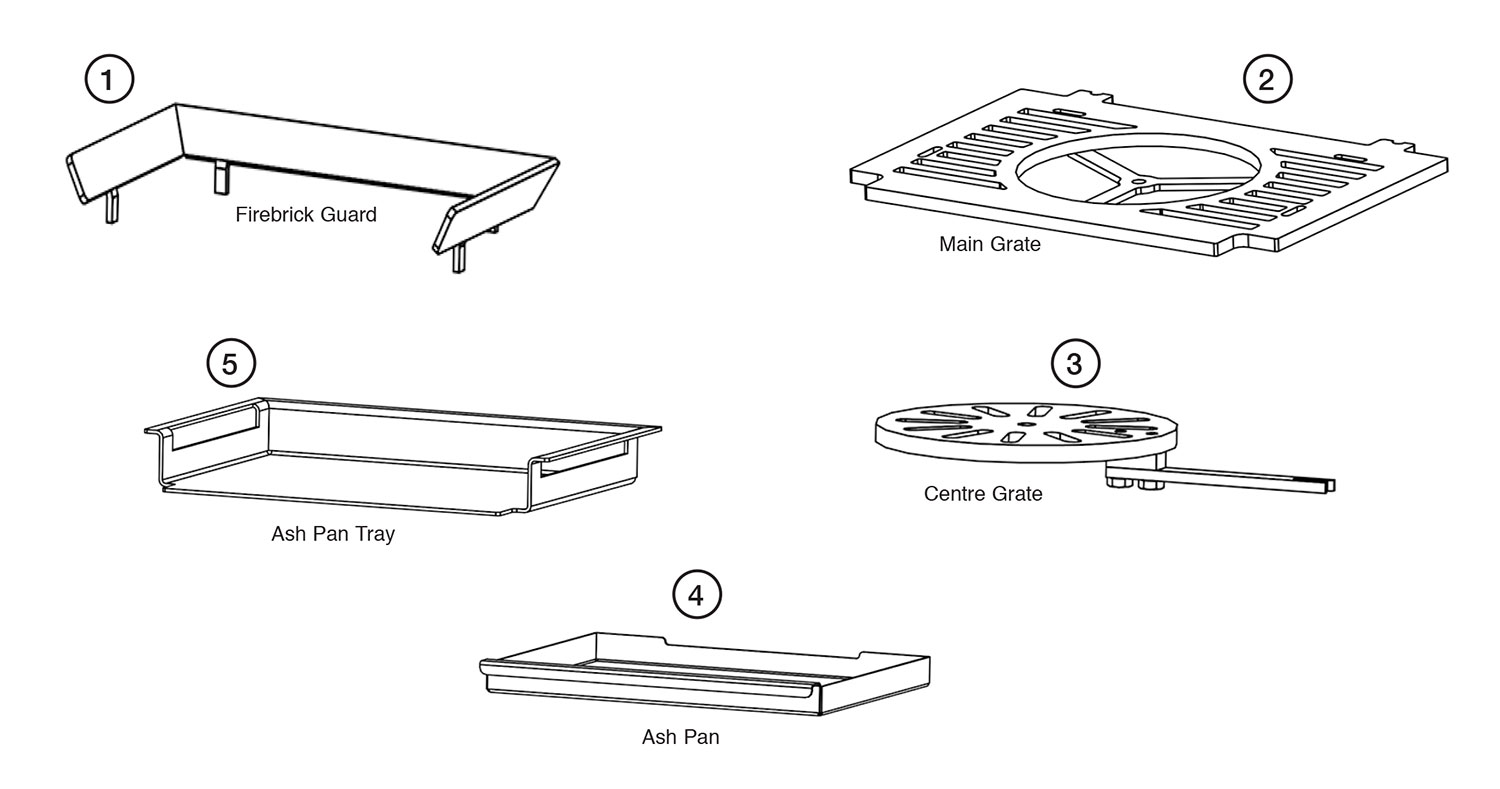 1
Firebrick Guard

2
Main Grate

5
Ash Pan Tray

3
Centre Grate

4
Ash Pan