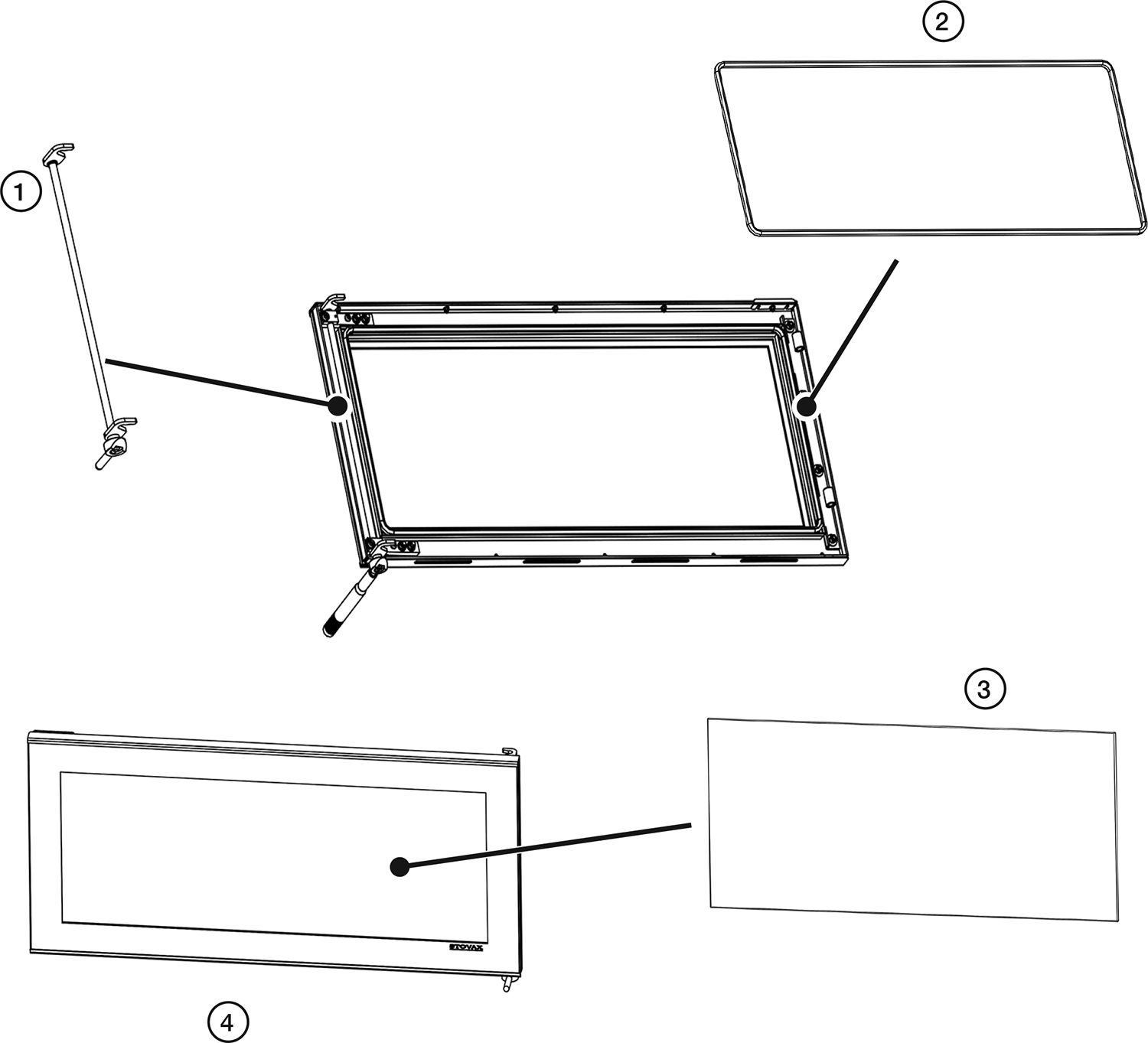 2

1

3

STOVAX

4