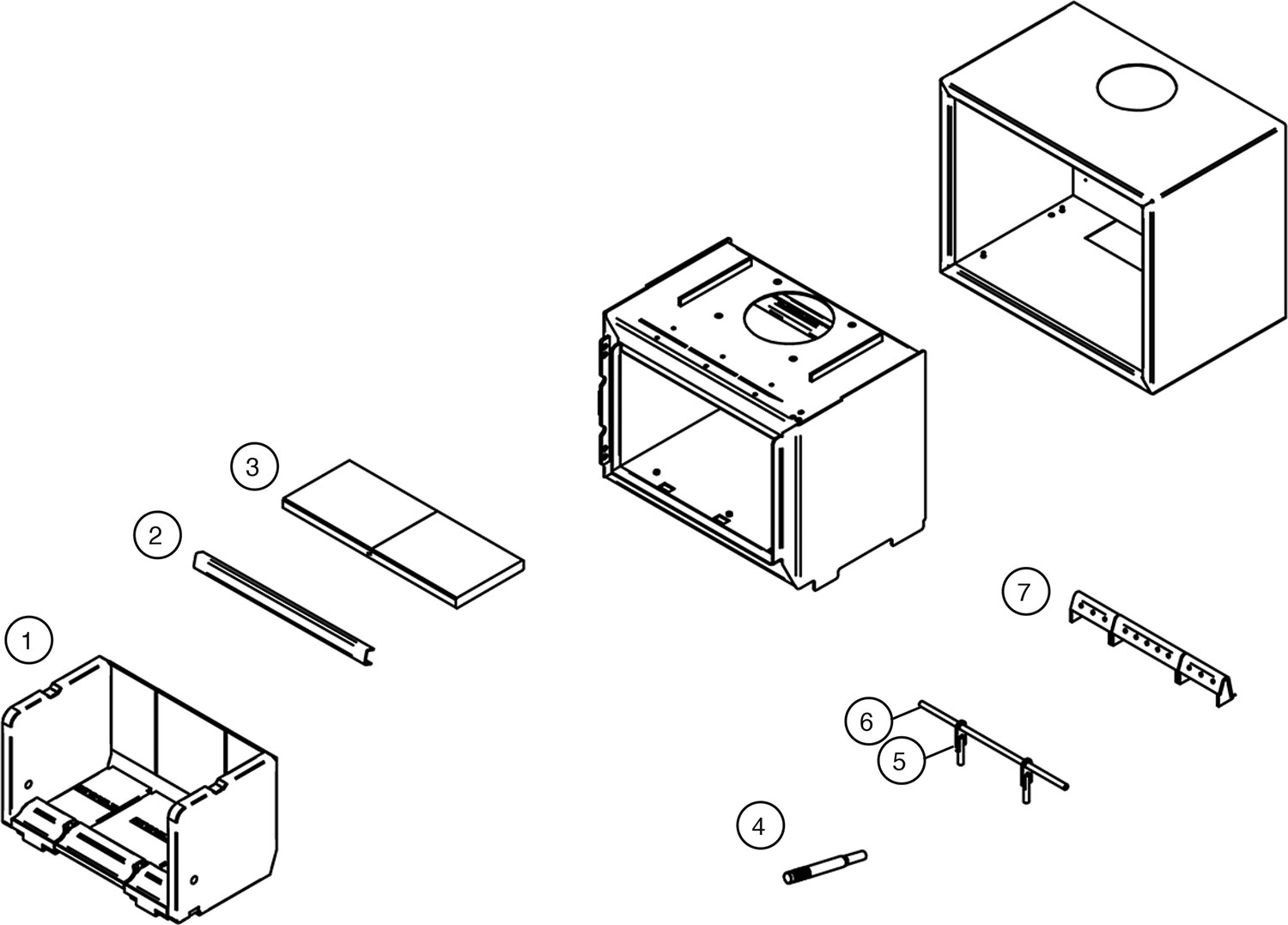 3
2
1
7
6
5
4