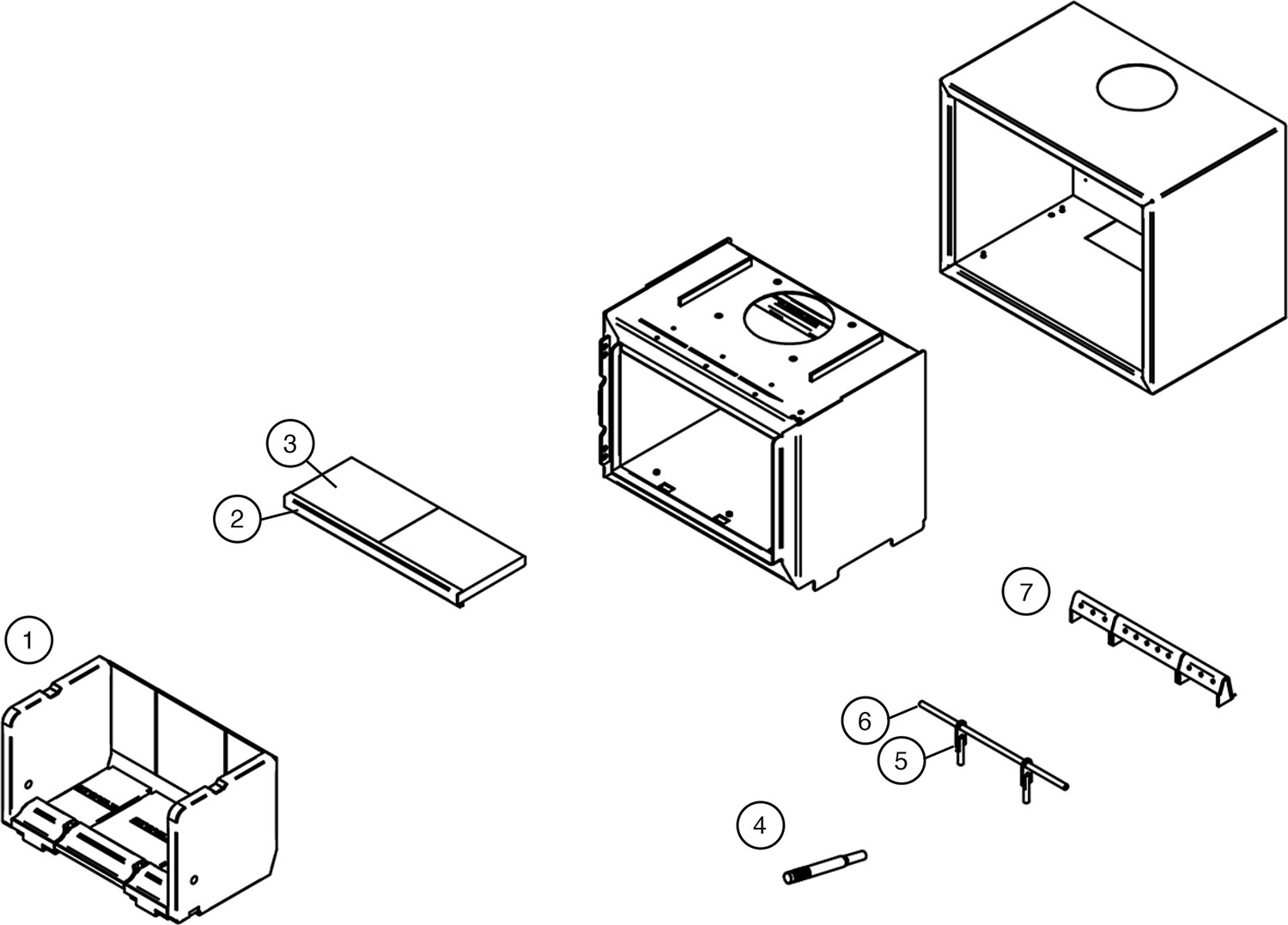 3
2
1
7
6
5
4