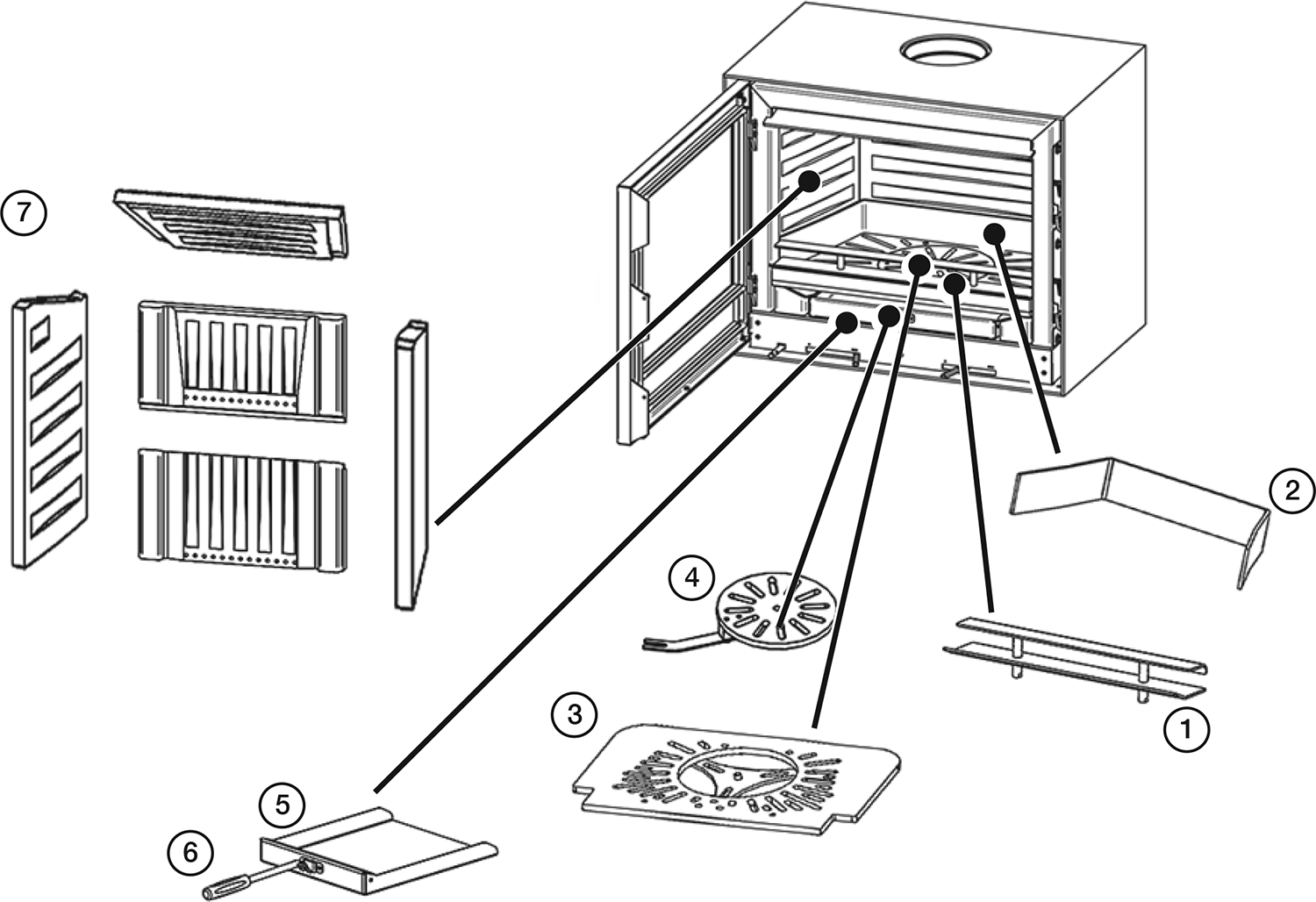 7
2
4
1
3
5
6