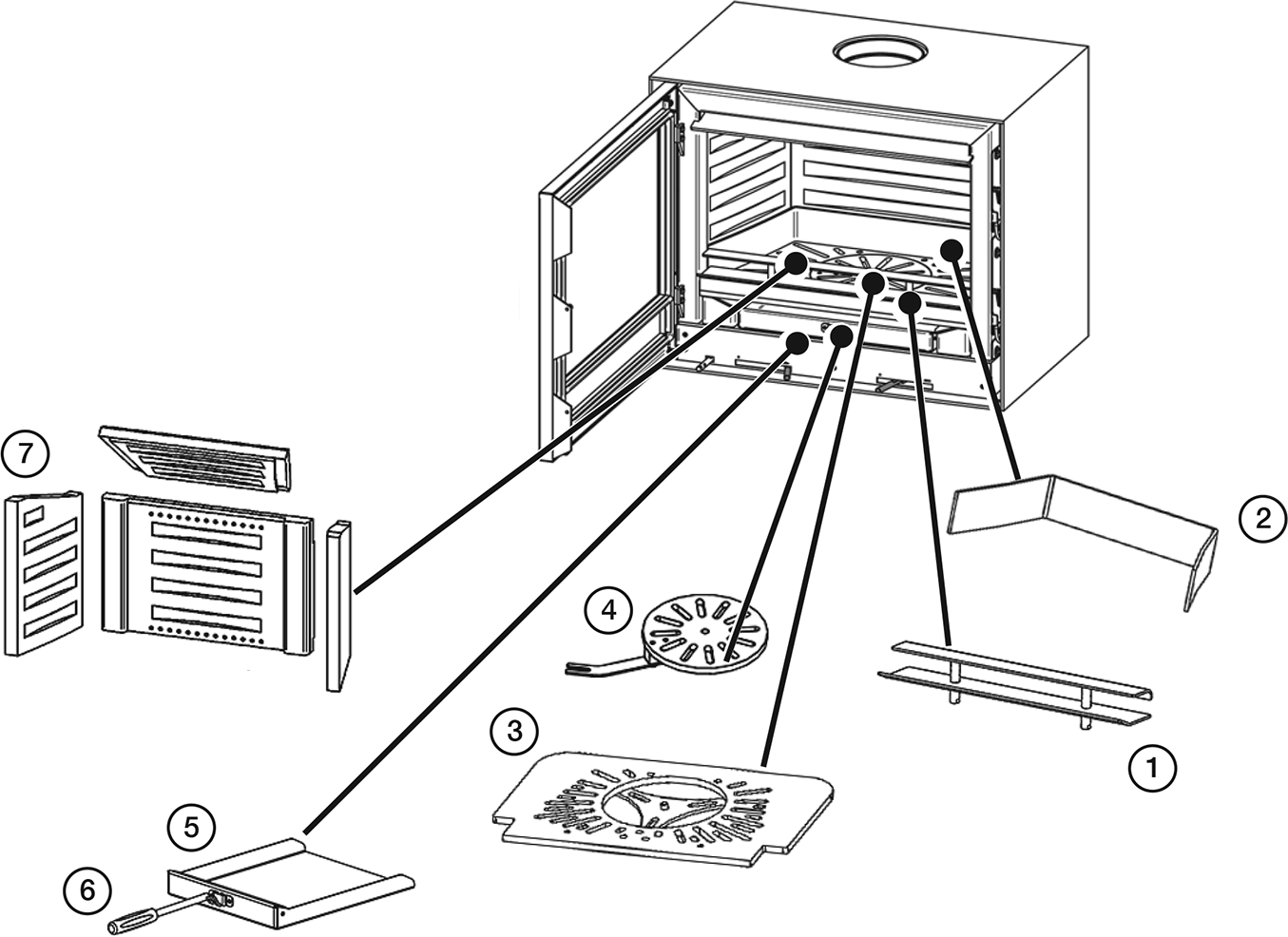 7
2
4
3
1
5
6