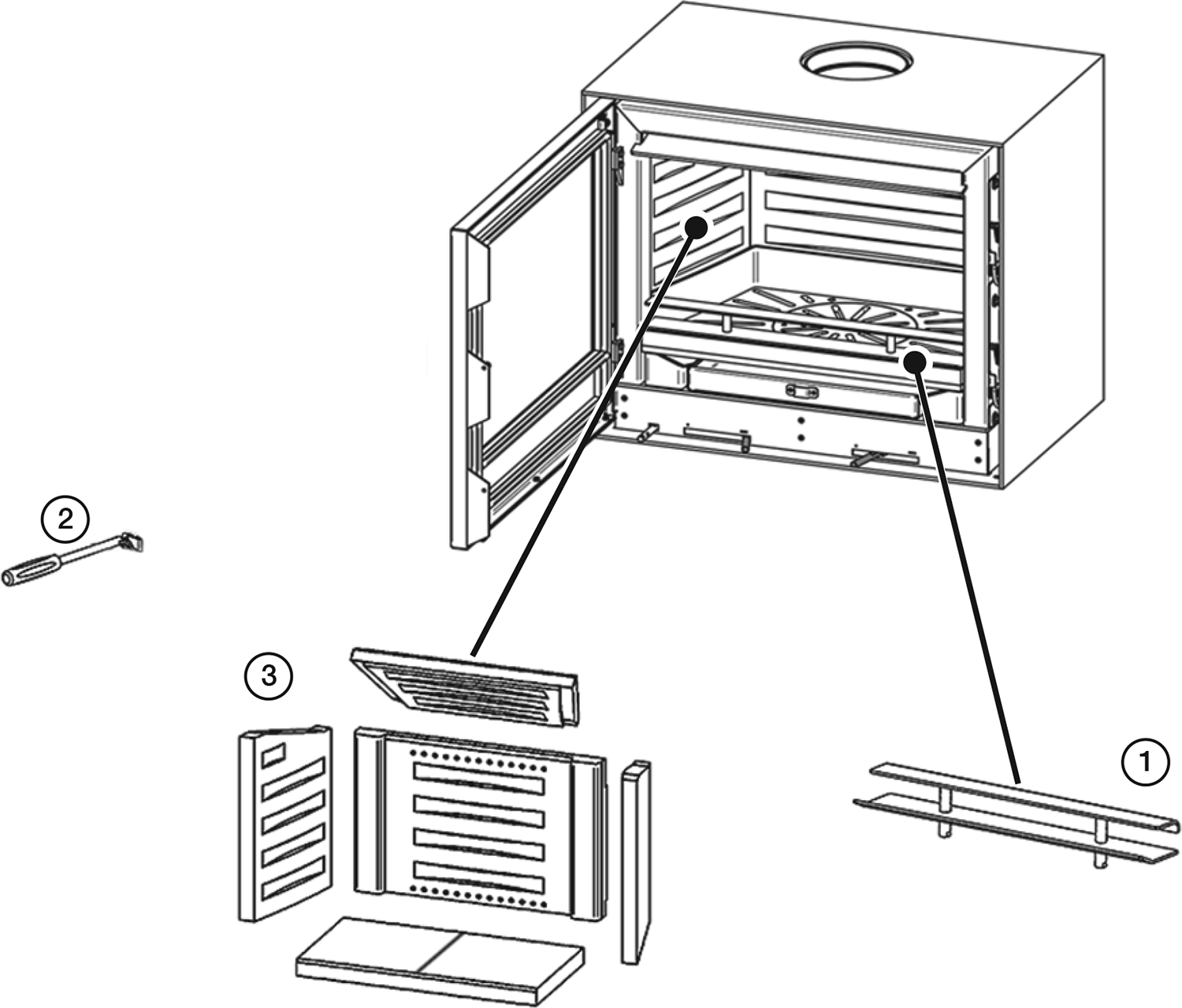 2

3

1