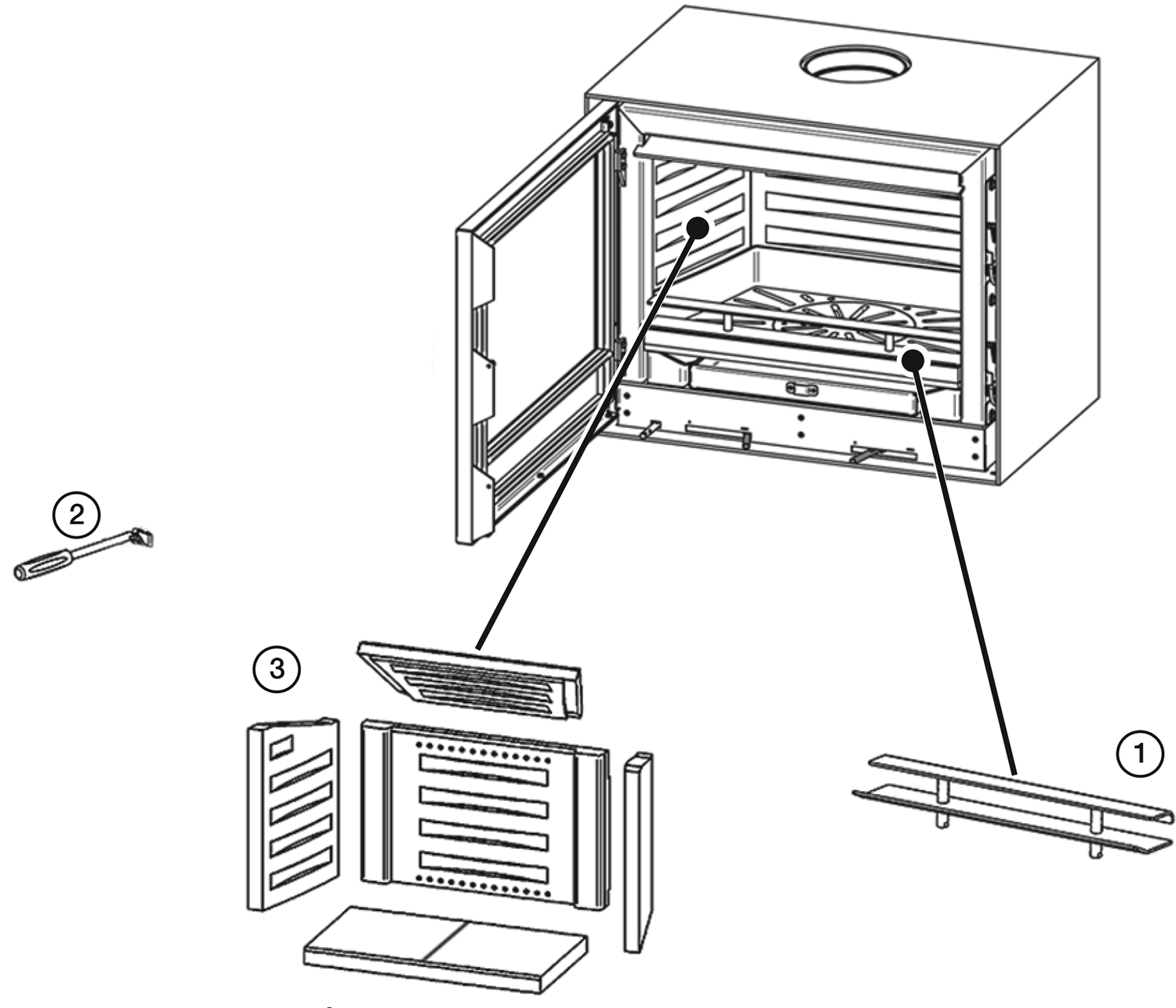 2

3

1