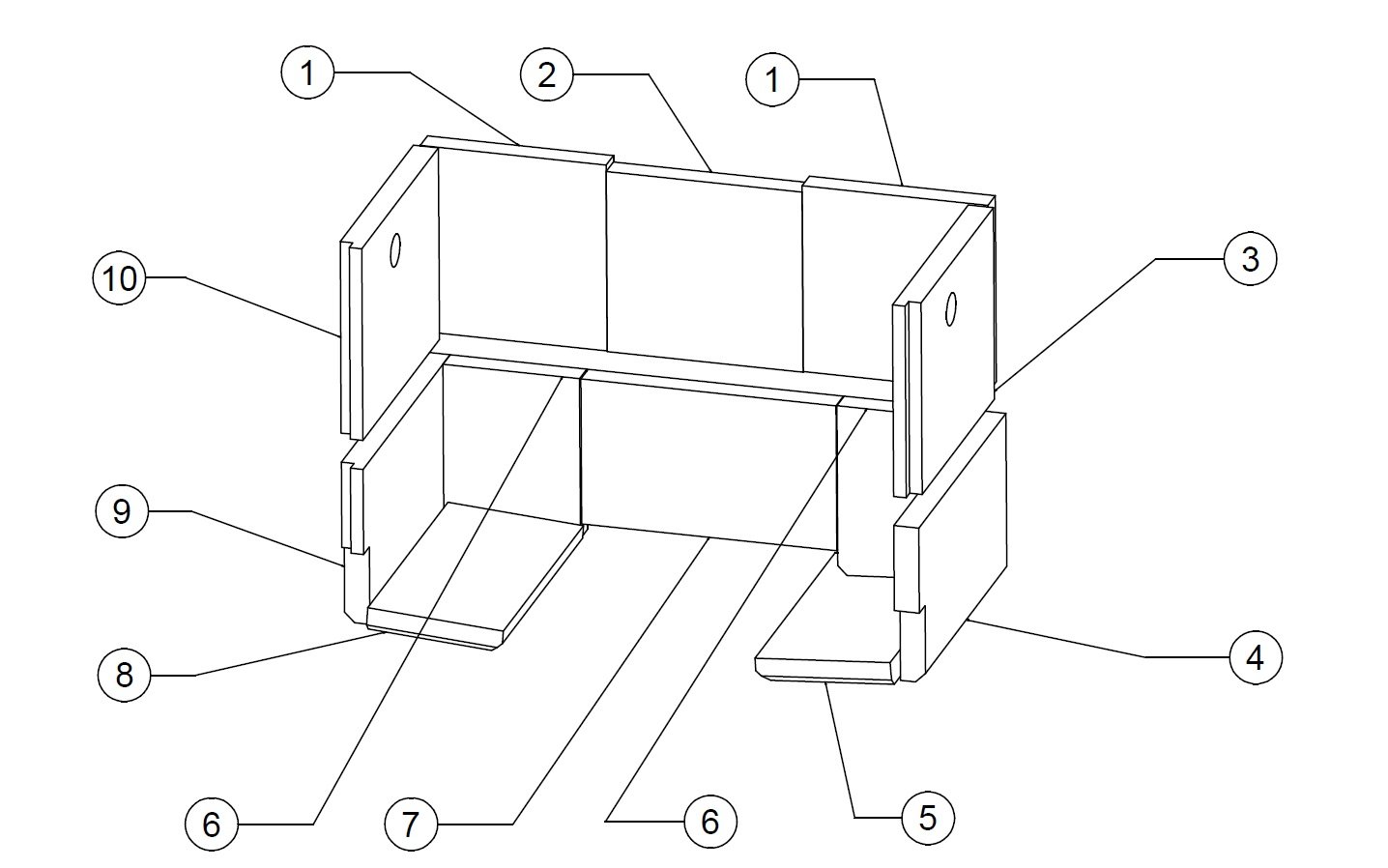 1
2
1
10
3
9
8
4
6
7
6
5