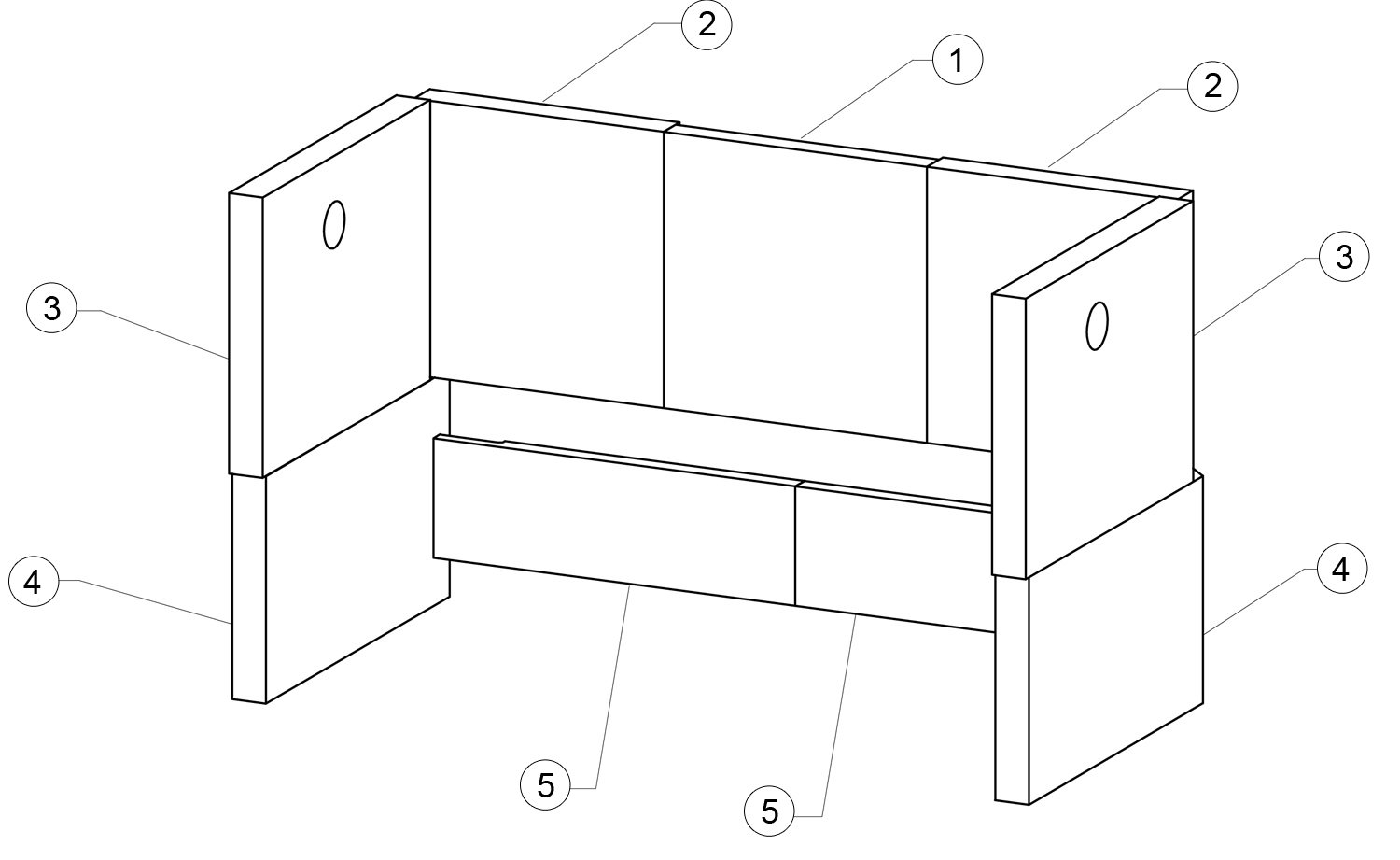 2
1
2
3
3
4
4
5
5