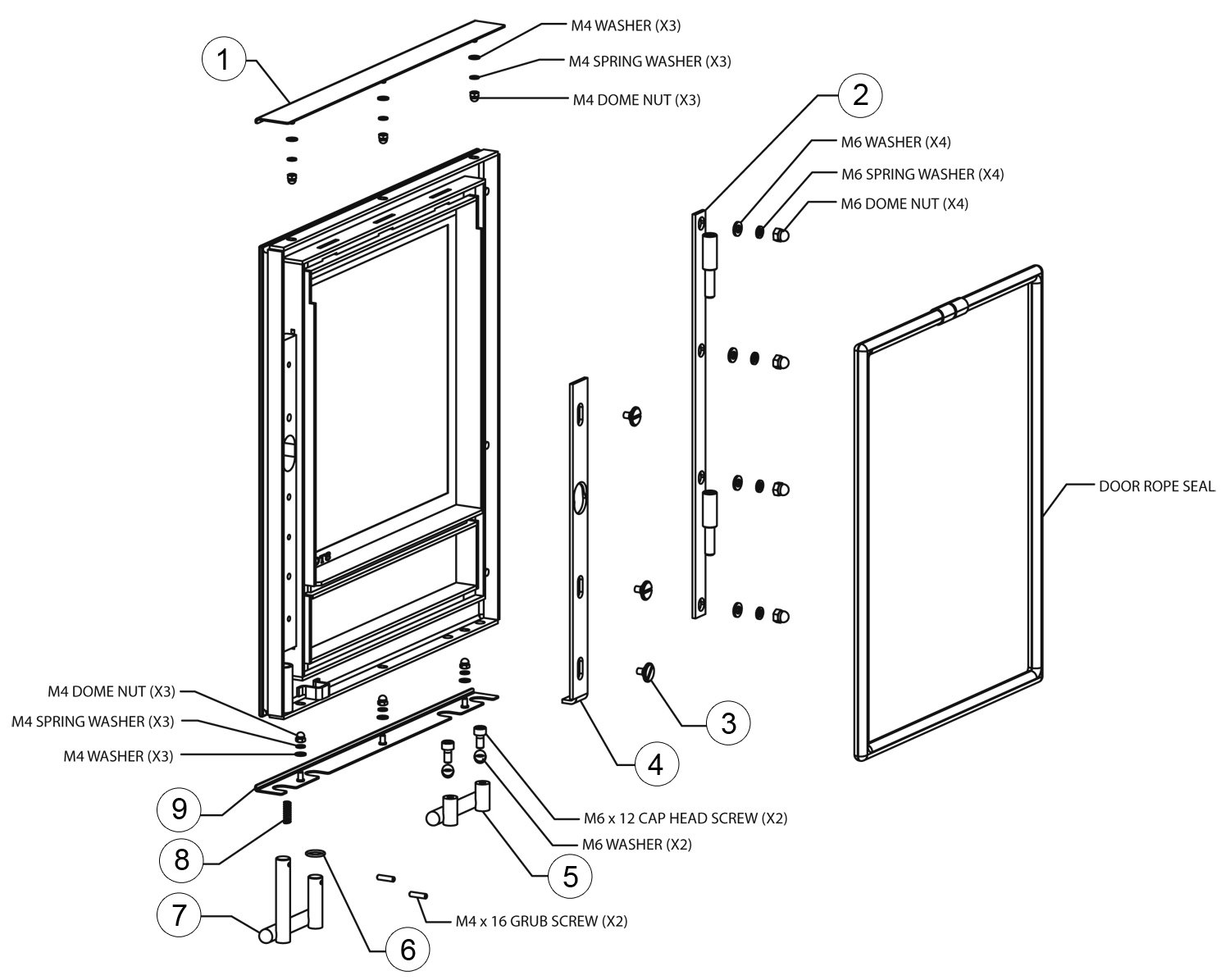 1

M4 WASHER (X3)

M4 SPRING WASHER (X3)

M4 DOME NUT (X3)

2

M6 WASHER (X4)

M6 SPRING WASHER (X4)

M6 DOME NUT (X4)

DOOR ROPE SEAL

3

4

M4 DOME NUT (X3)

M4 SPRING WASHER (X3)

M4 WASHER (X3)

9

8

7

6

5

M6 x 12 CAP HEAD SCREW (X2)

M6 WASHER (X2)

M4 x 16 GRUB SCREW (X2)