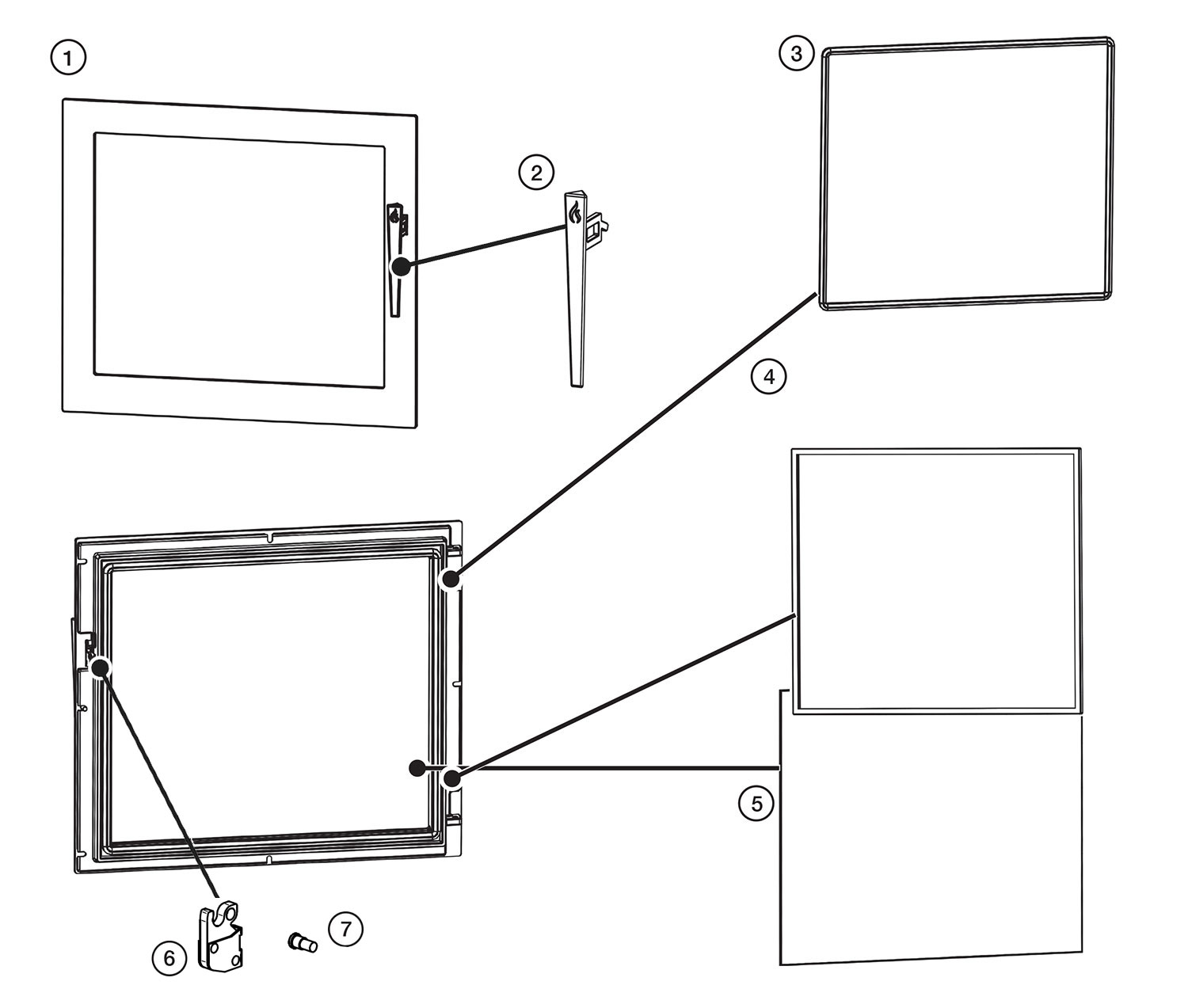 1
2
3
4
5
6
7