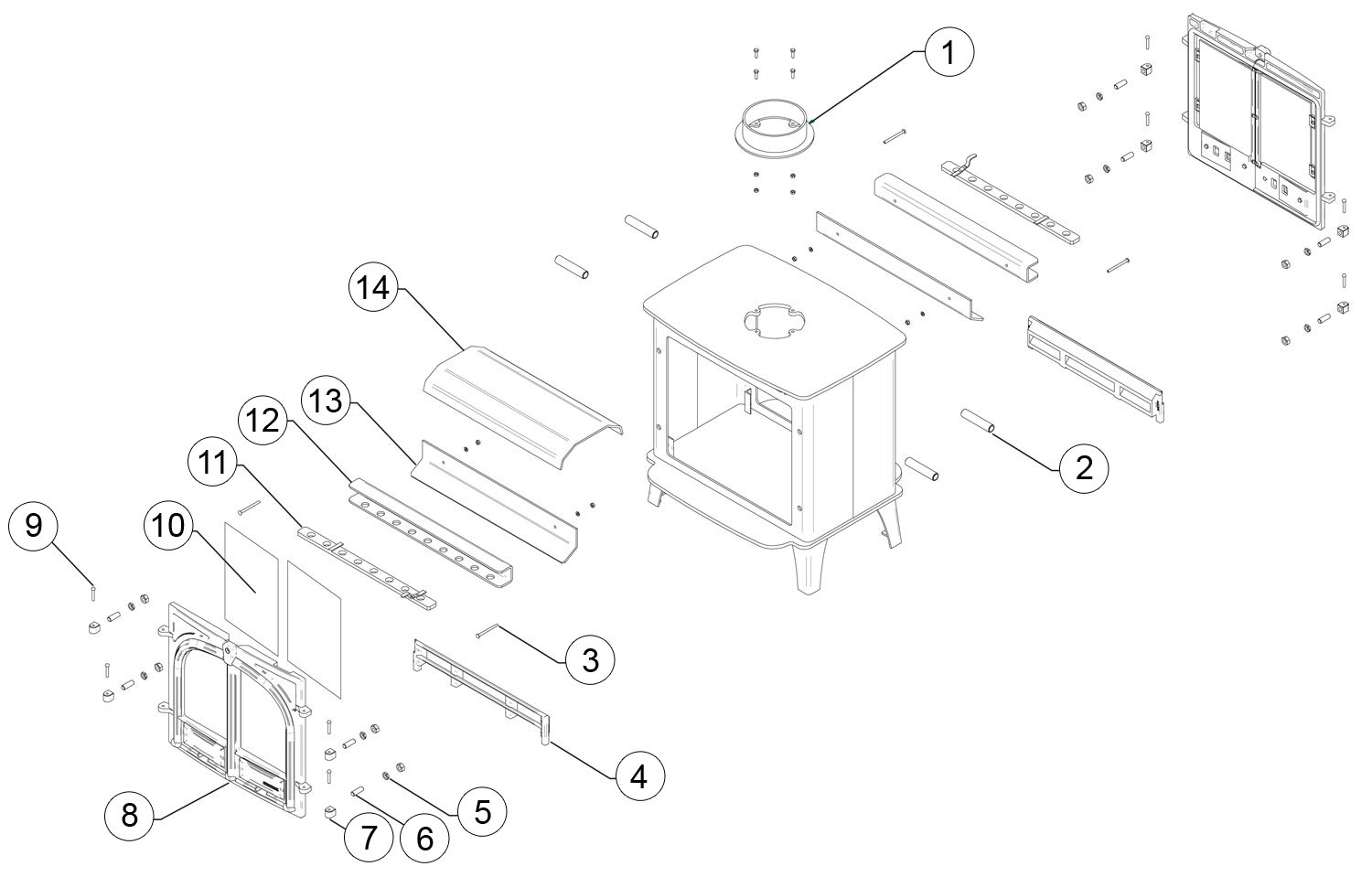 1
14
13
12
11
10
9
2
3
4
5
6
7
8