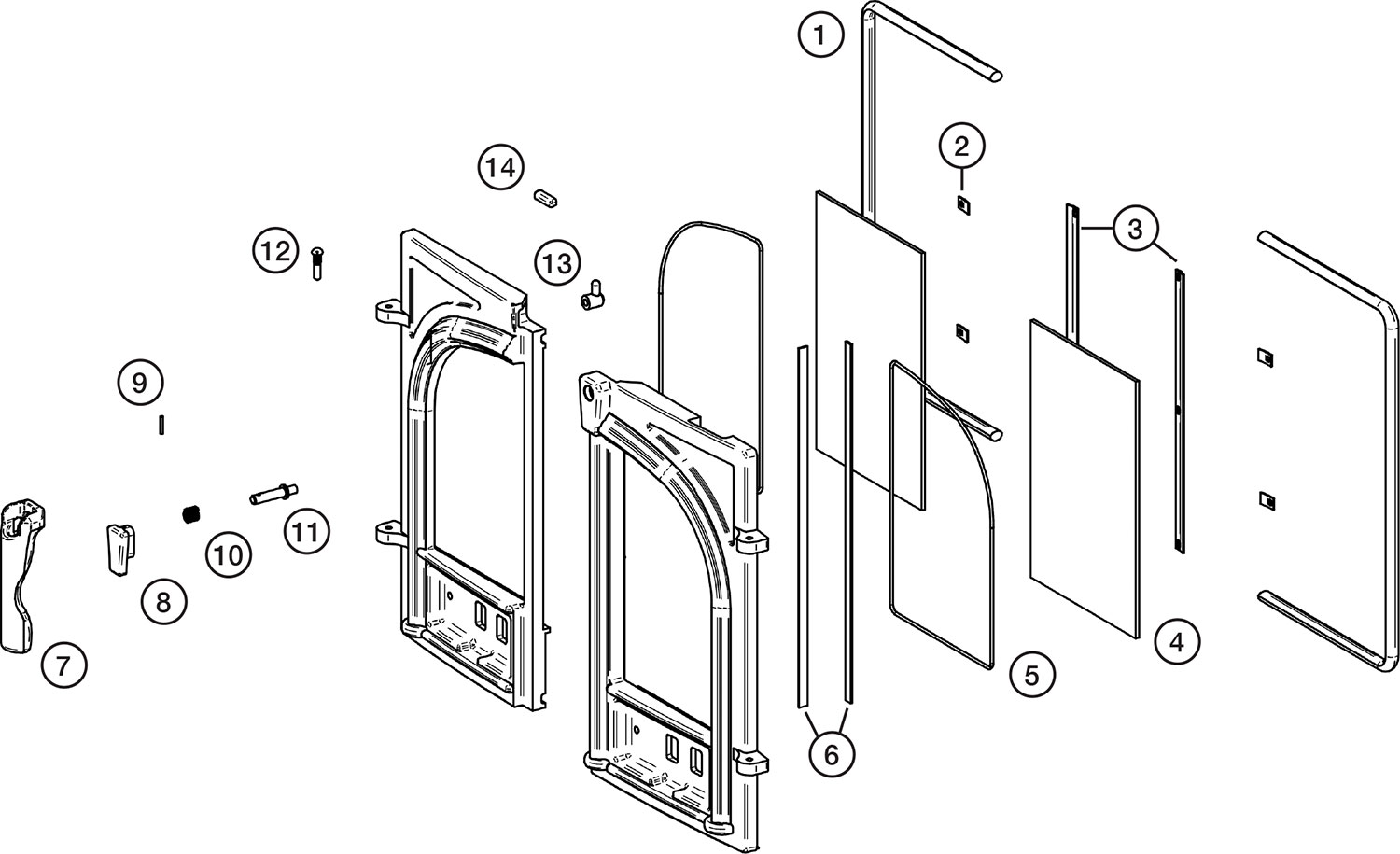 1
2
14
3
12
13
9
11
10
8
7
4
5
6