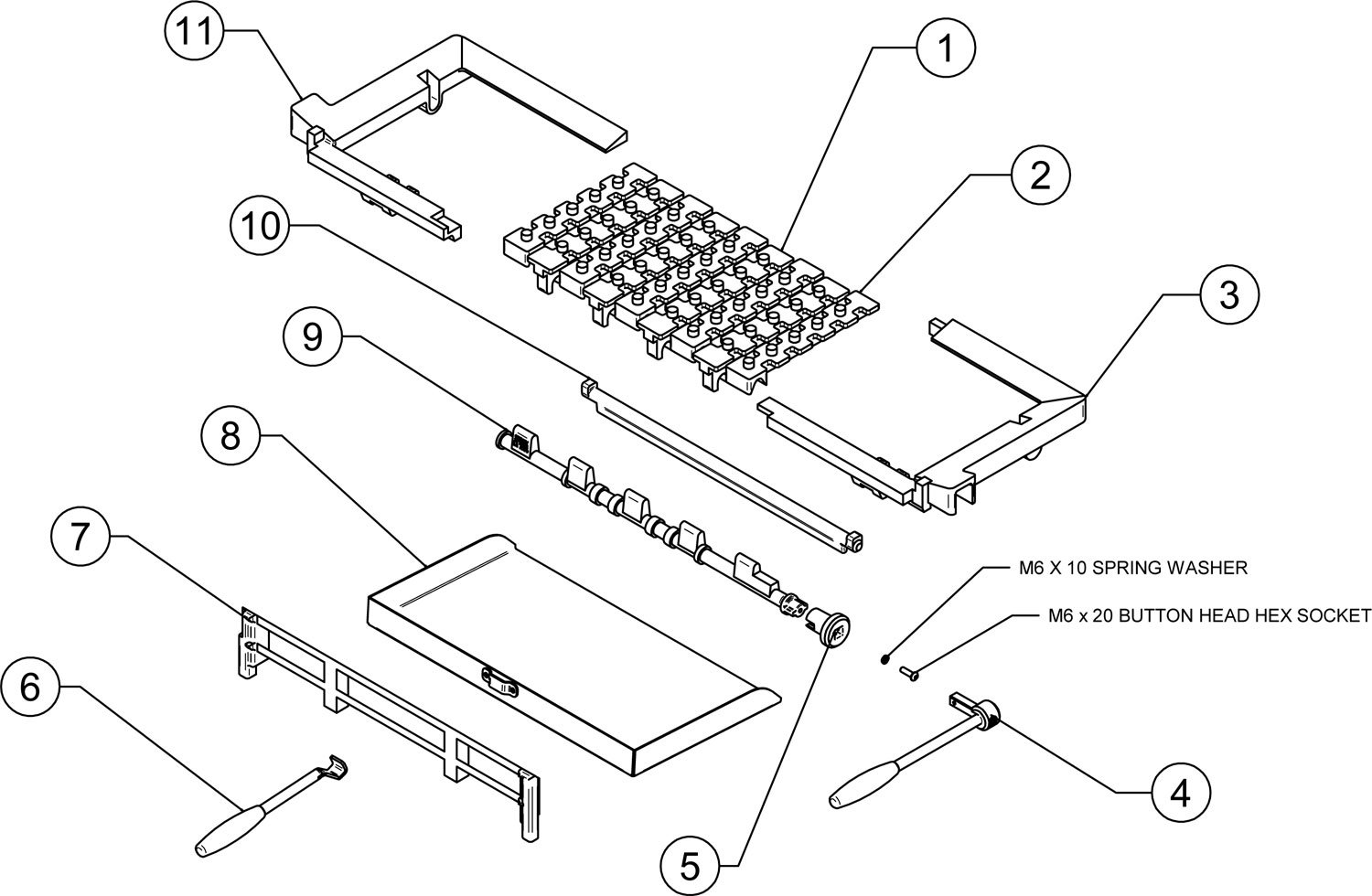 11

1

2

10

3

9

8

7

M6 X 10 SPRING WASHER

M6 x 20 BUTTON HEAD HEX SOCKET

6

4

5