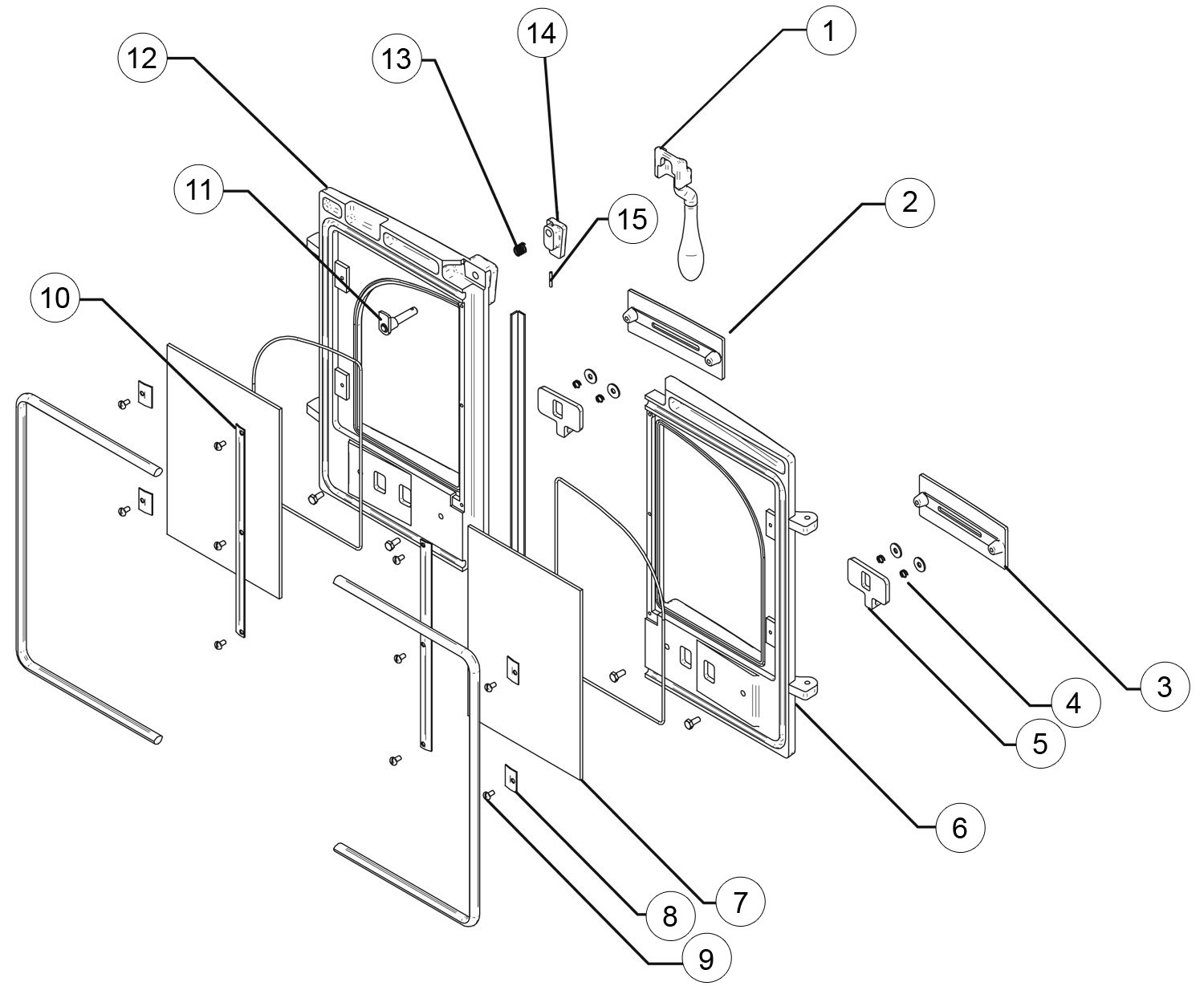 12
13
14
1
11
15
2
10
3
4
5
6
7
8
9