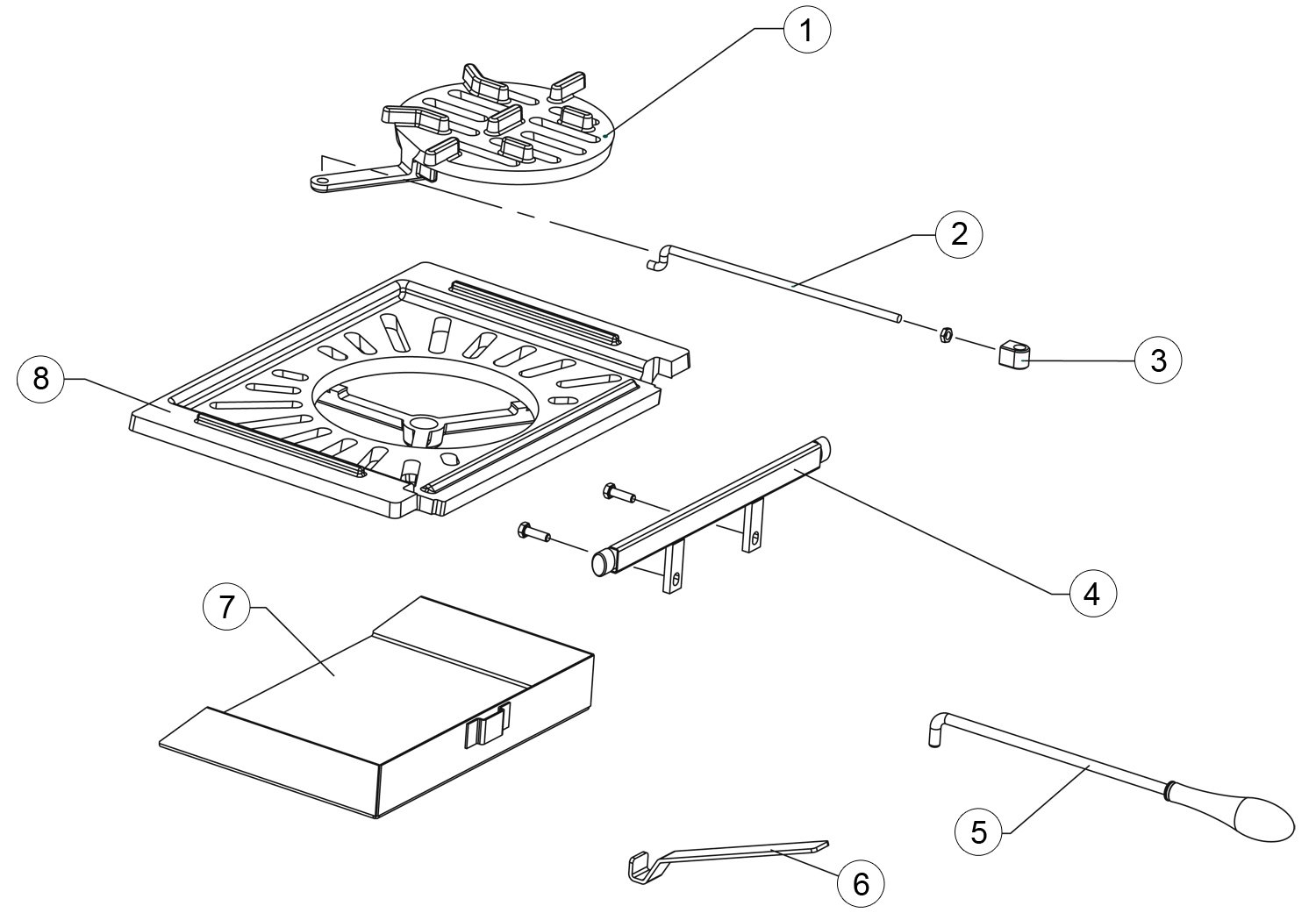 1
2
3
8
4
7
5
6