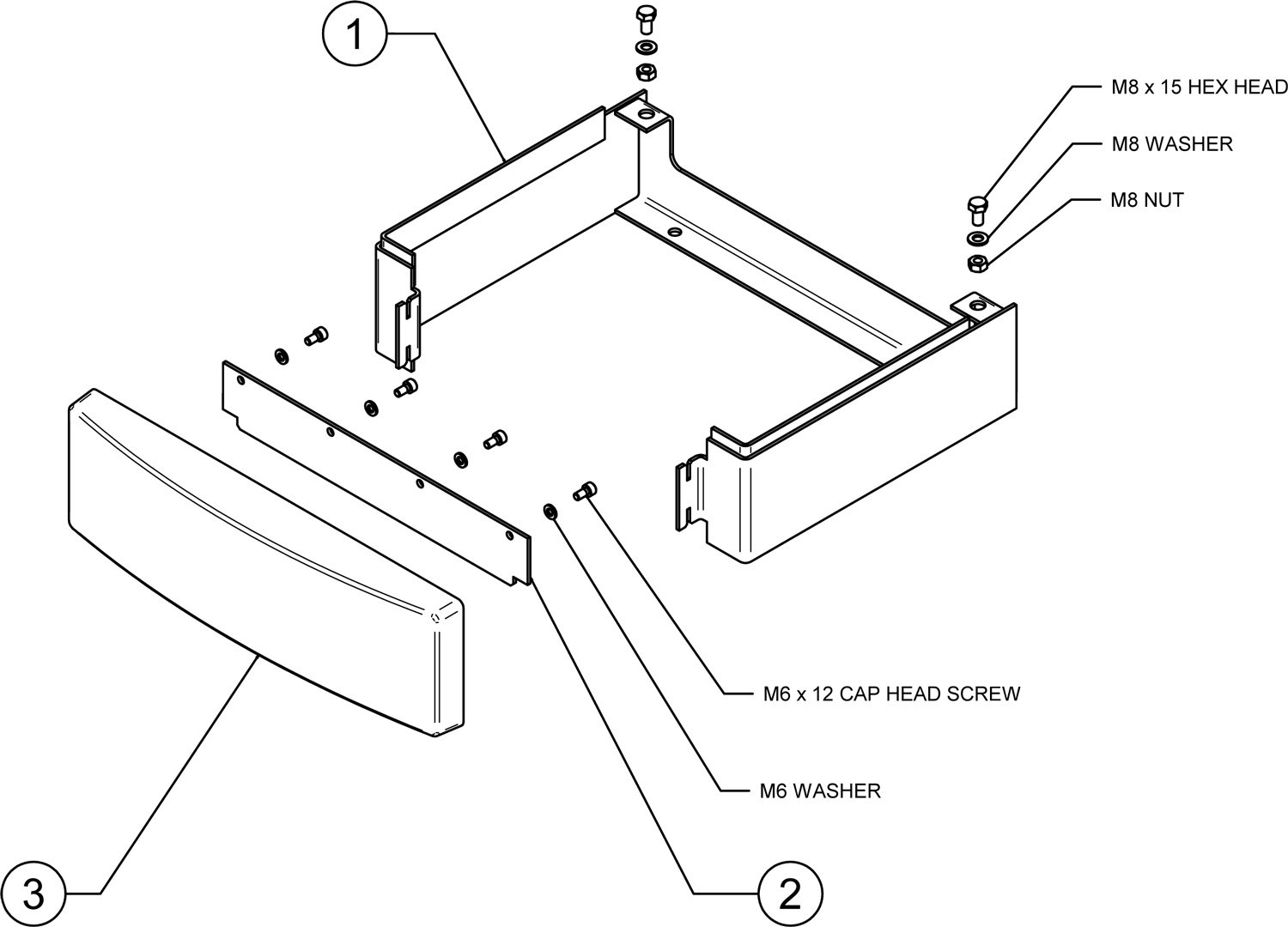 1

M8 x 15 HEX HEAD

M8 WASHER

M8 NUT

M6 x 12 CAP HEAD SCREW

M6 WASHER

3

2