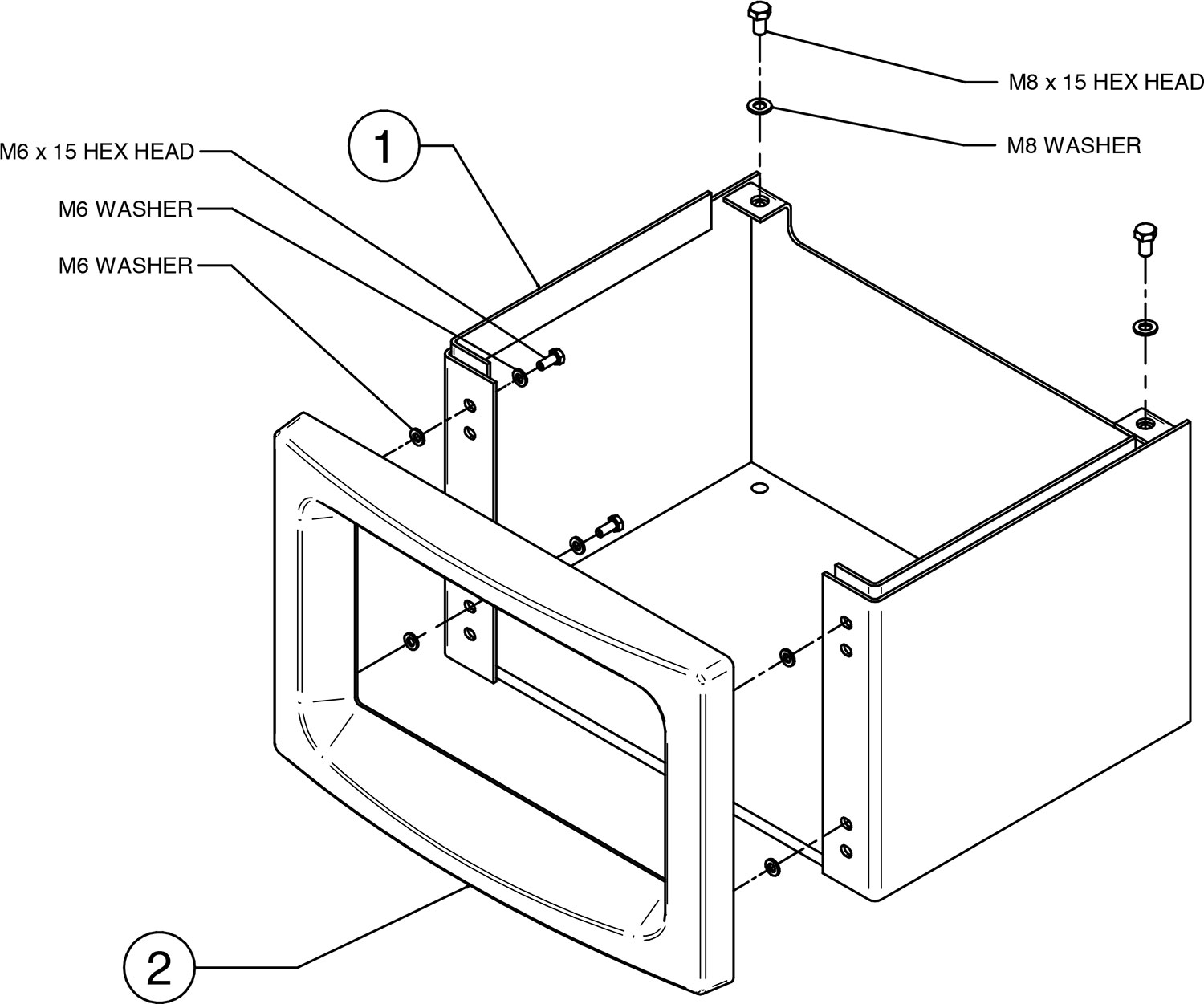 M8 x 15 HEX HEAD

M8 WASHER

M6 x 15 HEX HEAD

1

M6 WASHER

M6 WASHER

2