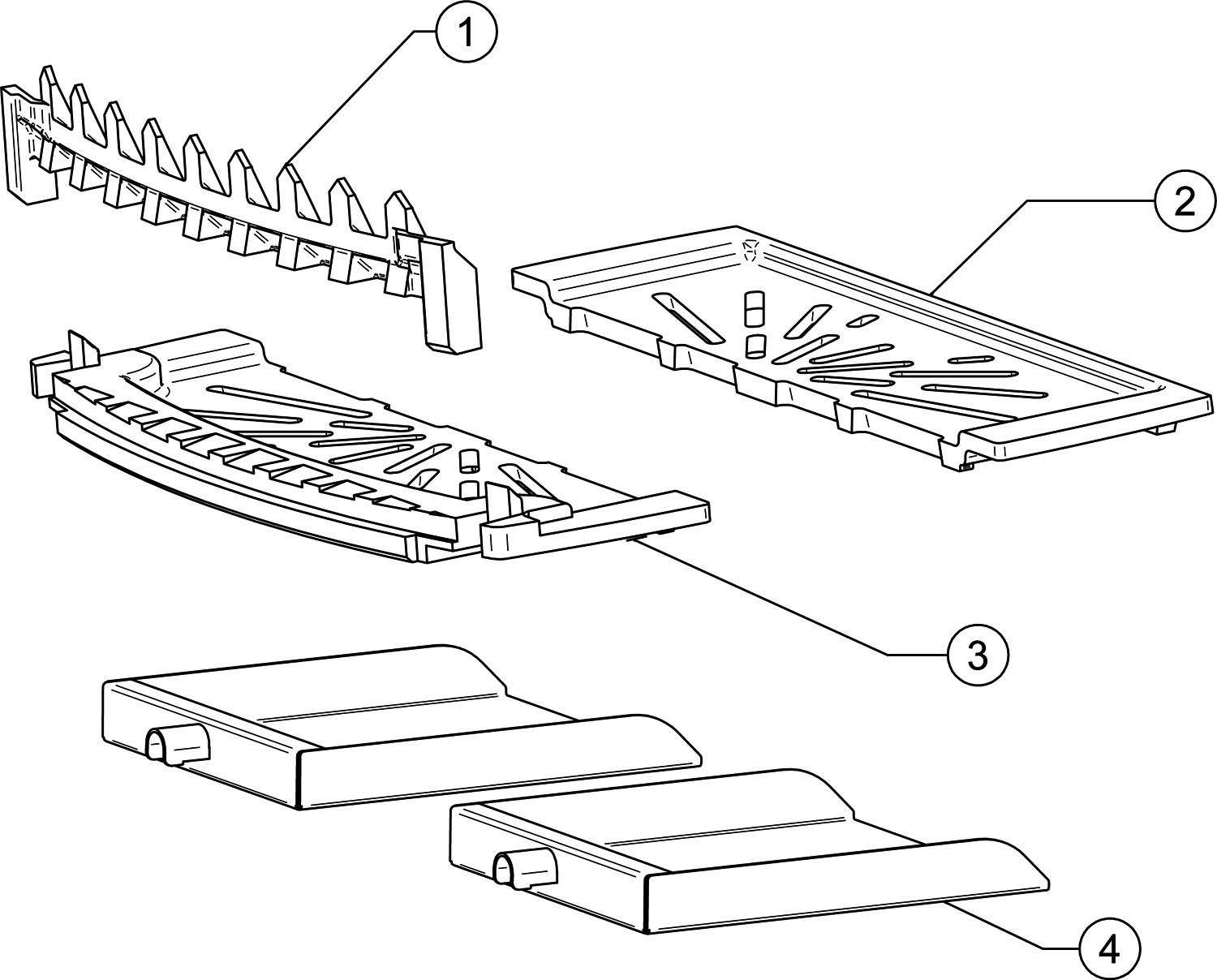 1
2
3
4