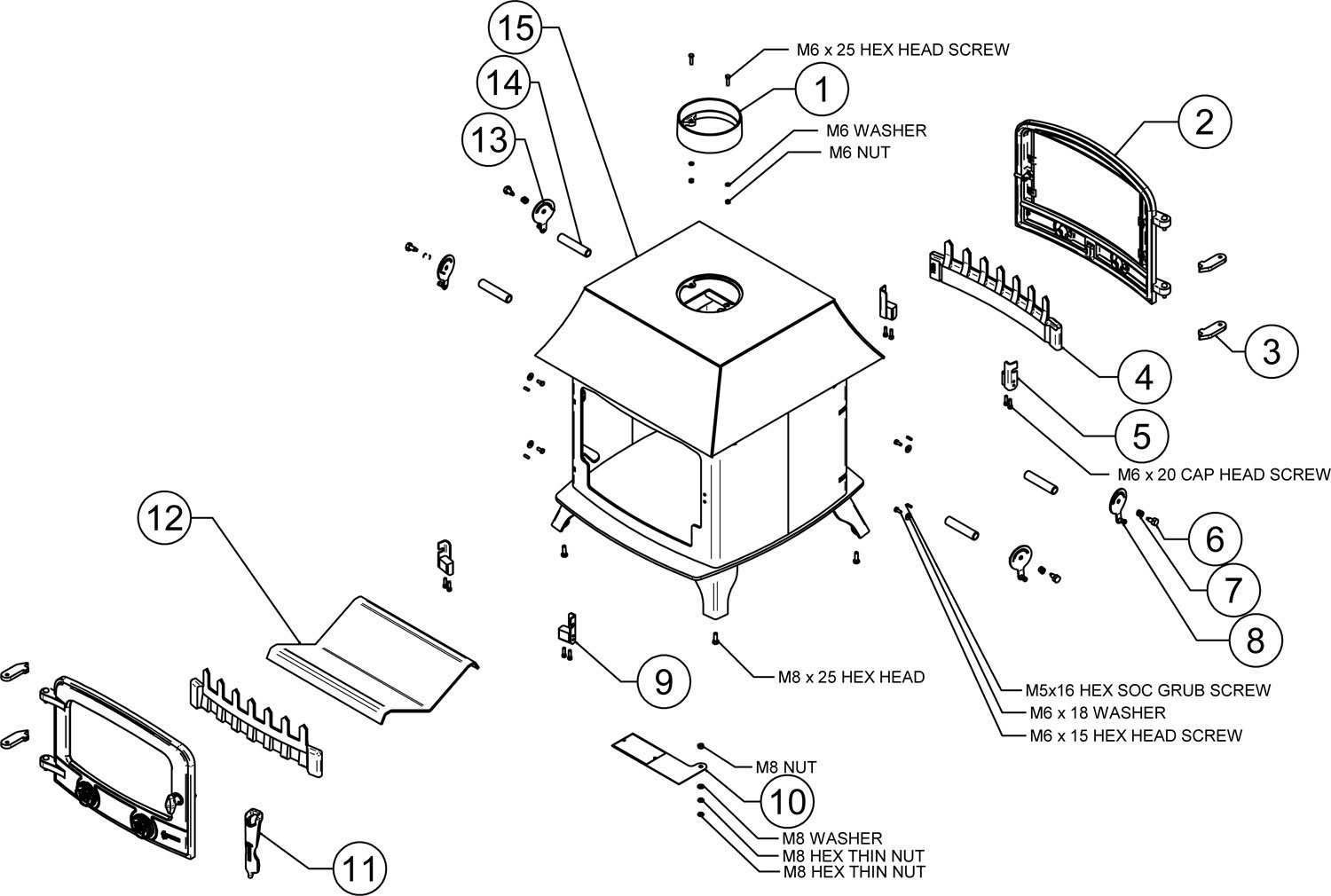 15

14

13

M6 x 25 HEX HEAD SCREW

1

M6 WASHER

M6 NUT

2

3

4

5

M6 x 20 CAP HEAD SCREW

6

7

8

12

9

M8 x 25 HEX HEAD

M5x16 HEX SOC GRUB SCREW

M6 x 18 WASHER

M6 x 15 HEX HEAD SCREW

M8 NUT

10

M8 WASHER

M8 HEX THIN NUT

M8 HEX THIN NUT

11