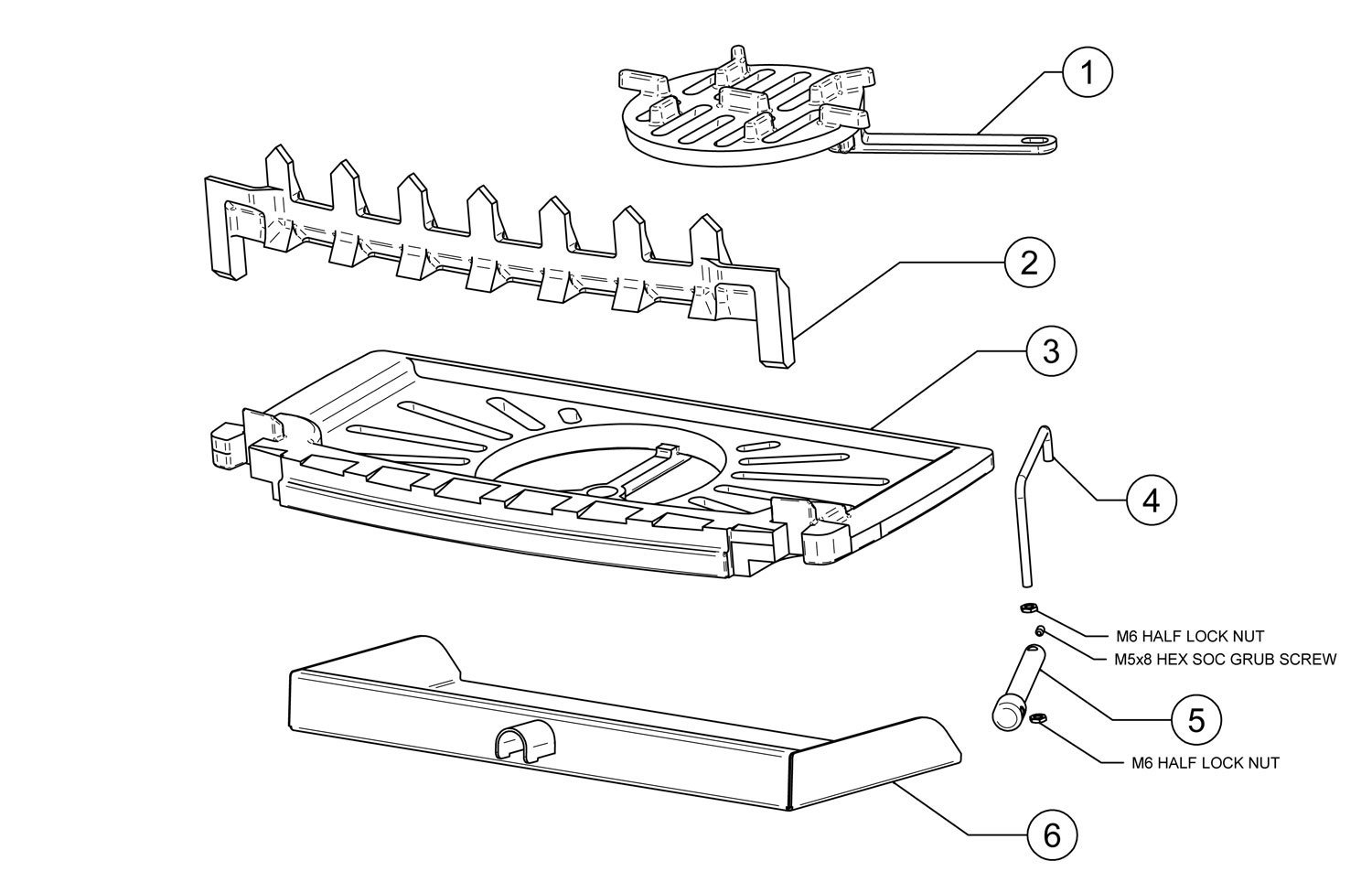 1

2

3

4

M6 HALF LOCK NUT

M5x8 HEX SOC GRUB SCREW

5

M6 HALF LOCK NUT

6