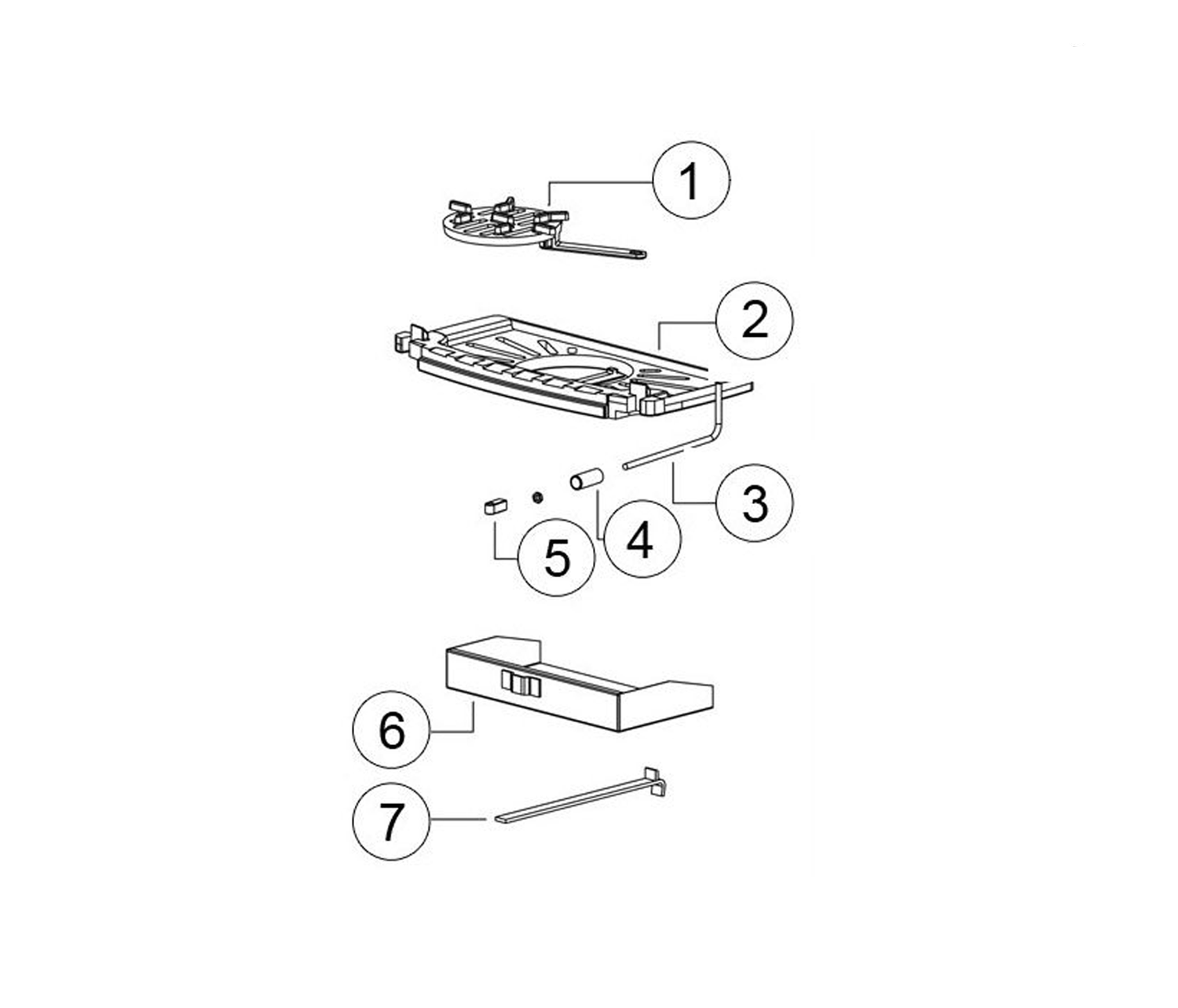 1
2
3
4
5
6
7