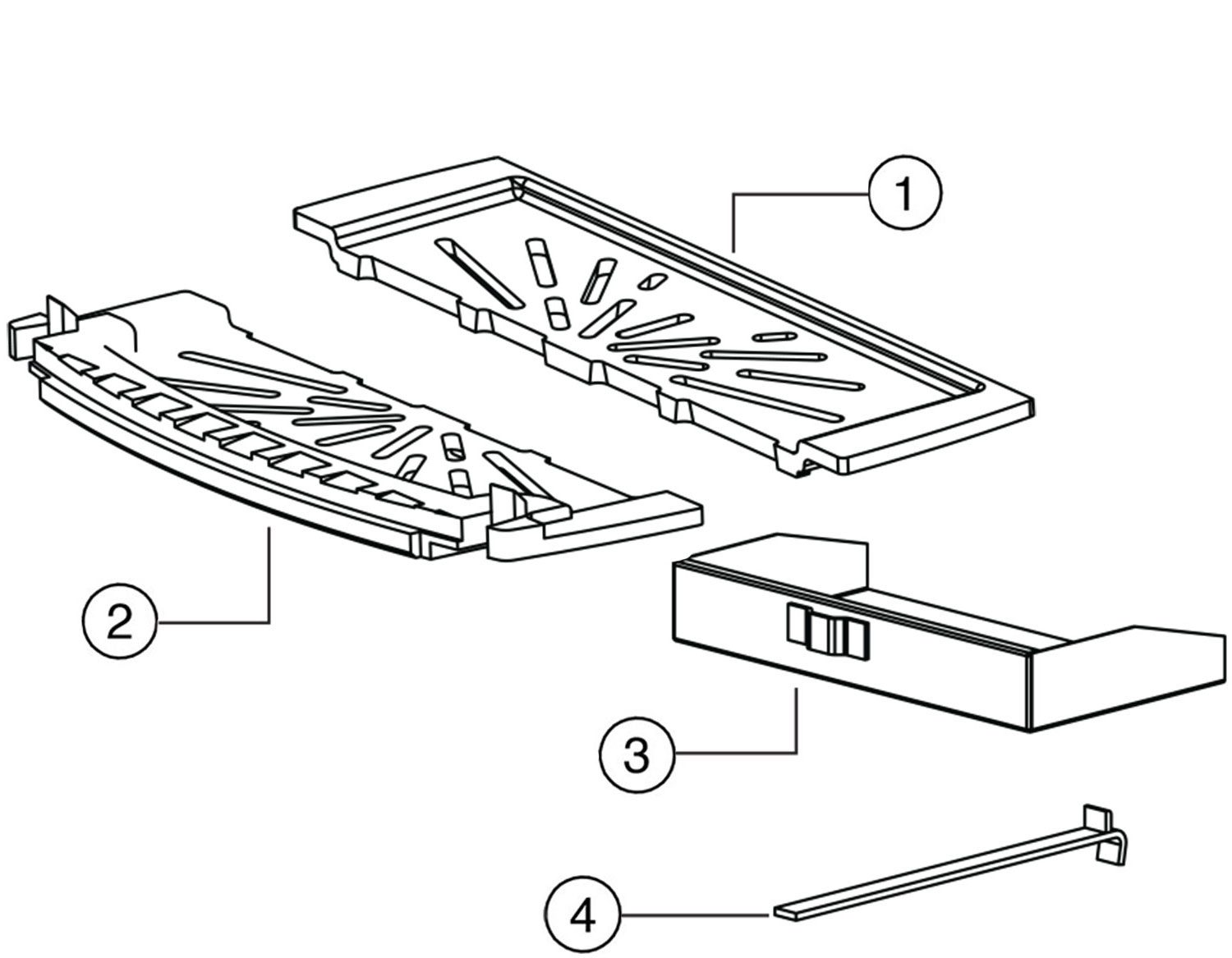 1
2
3
4