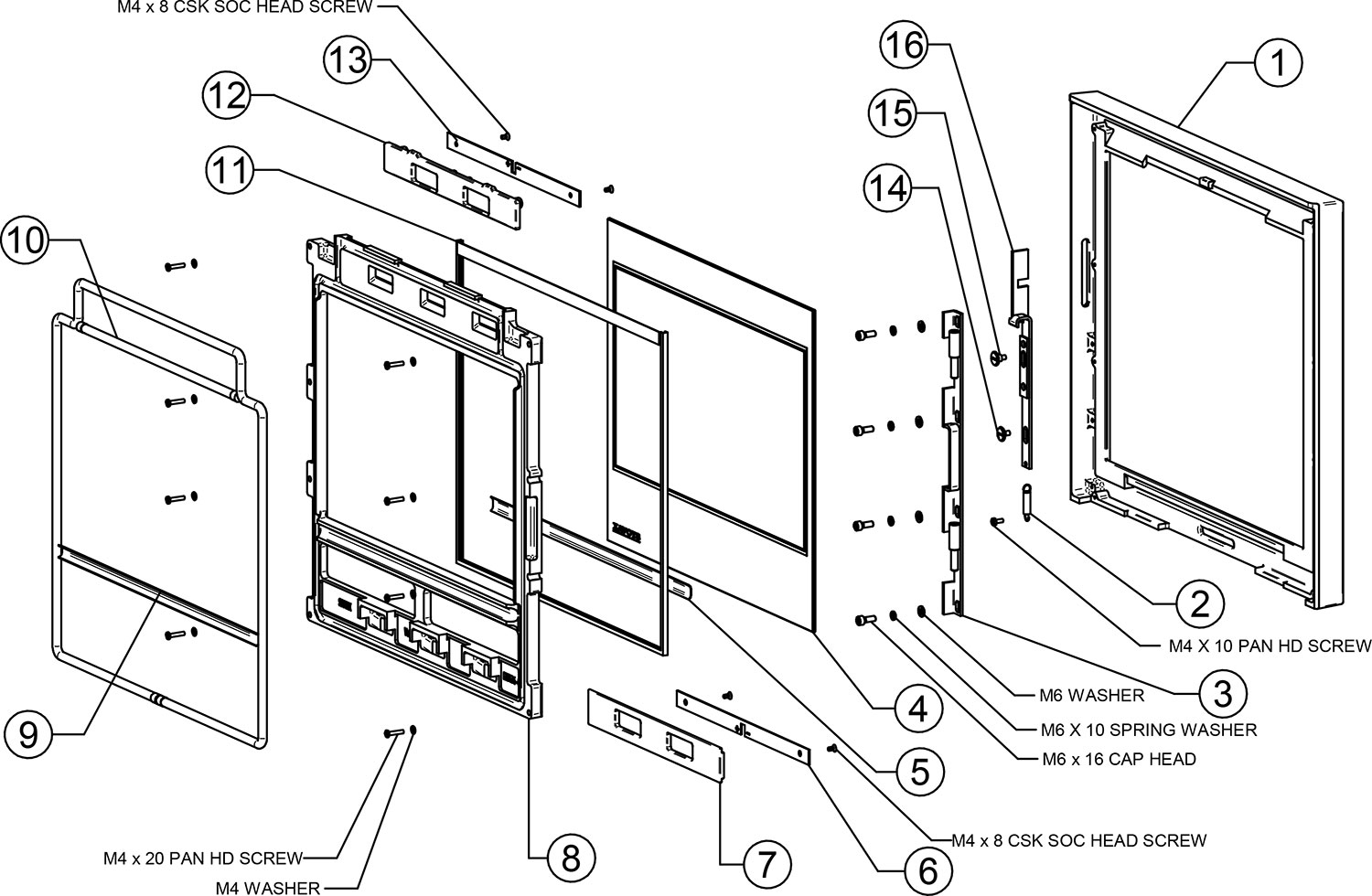 M4 x 8 CSK SOC HEAD SCREW

13

12

11

10

16

15

14

1

2

M4 X 10 PAN HD SCREW

3

M6 WASHER

M6 X 10 SPRING WASHER

M6 x 16 CAP HEAD

4

5

M4 x 8 CSK SOC HEAD SCREW

6

7

8

9

M4 x 20 PAN HD SCREW

M4 WASHER